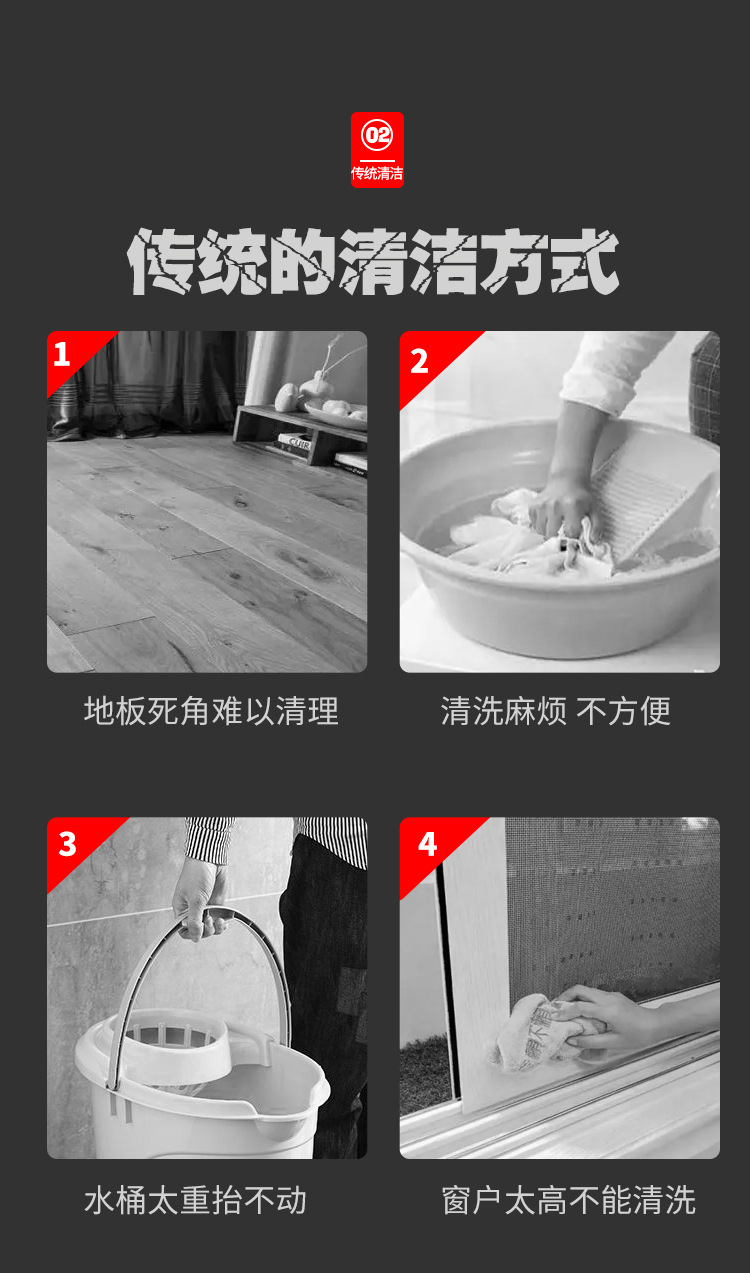 02
传统清洁

传统的清洁方式

1

地板死角难以清理

2

清洗麻烦 不方便

3

水桶太重抬不动

4

窗户太高不能清洗