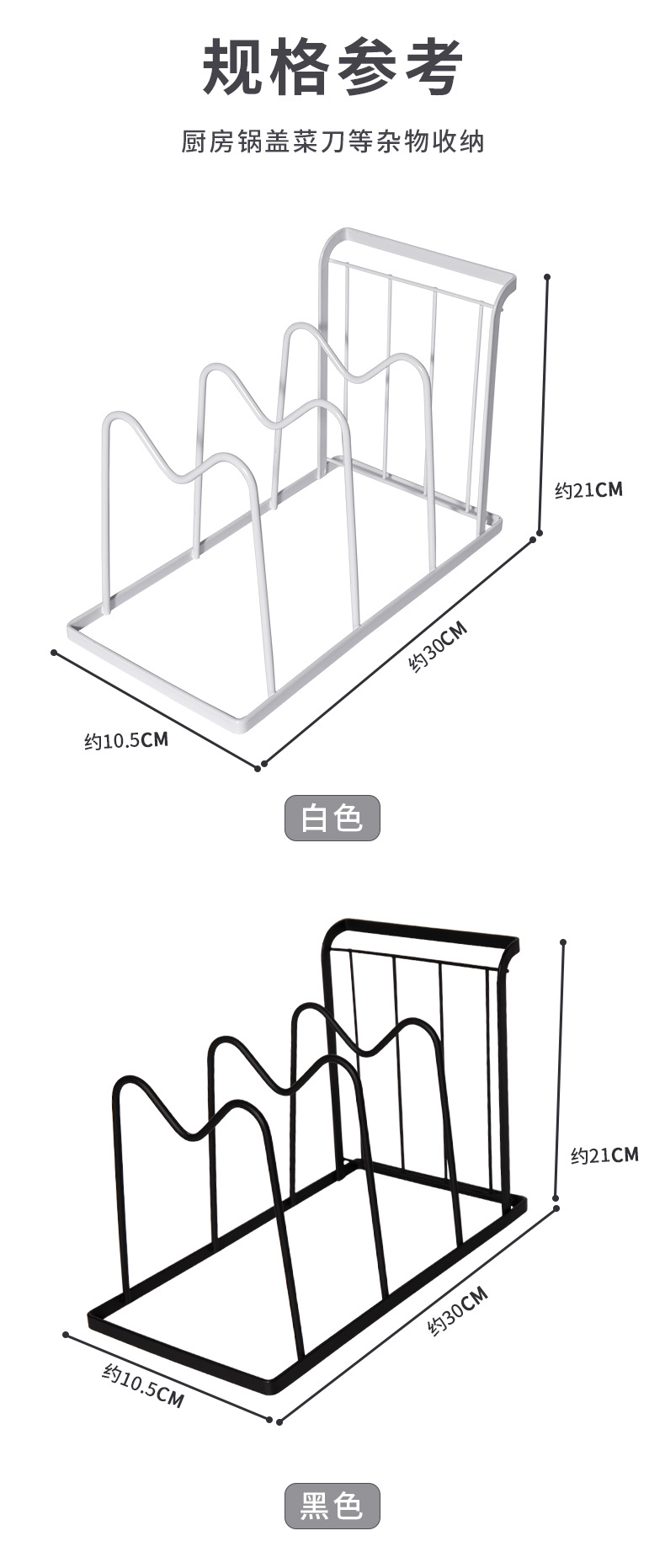 规格参考

厨房锅盖菜刀等杂物收纳

约21CM

约30CM

约10.5CM

白色

约21CM

约30CM

约10.5CM

黑色