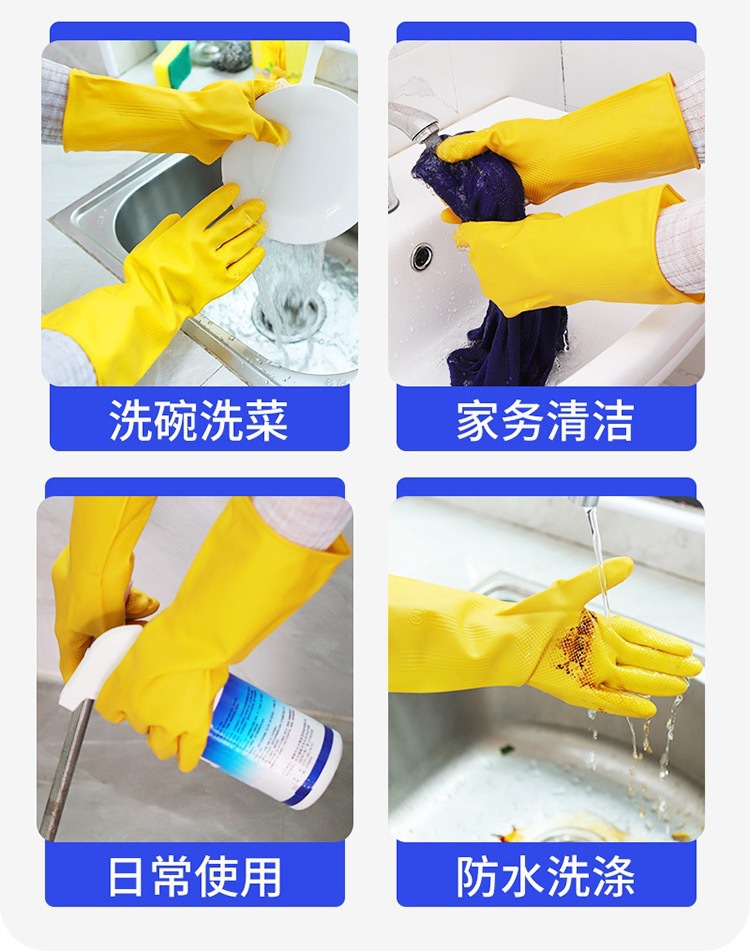 洗碗洗菜

家务清洁

日常使用

防水洗涤