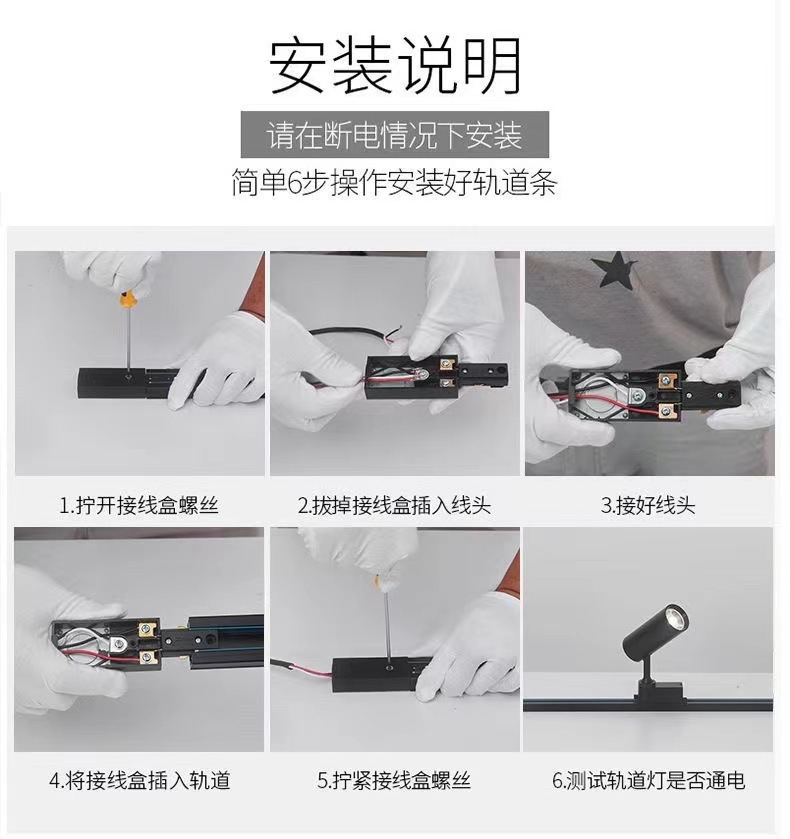 安装说明

请在断电情况下安装

简单6步操作安装好轨道条

1.拧开接线盒螺丝

2.拔掉接线盒插入线头

3.接好线头

4.将接线盒插入轨道

5.拧紧接线盒螺丝

6.测试轨道灯是否通电