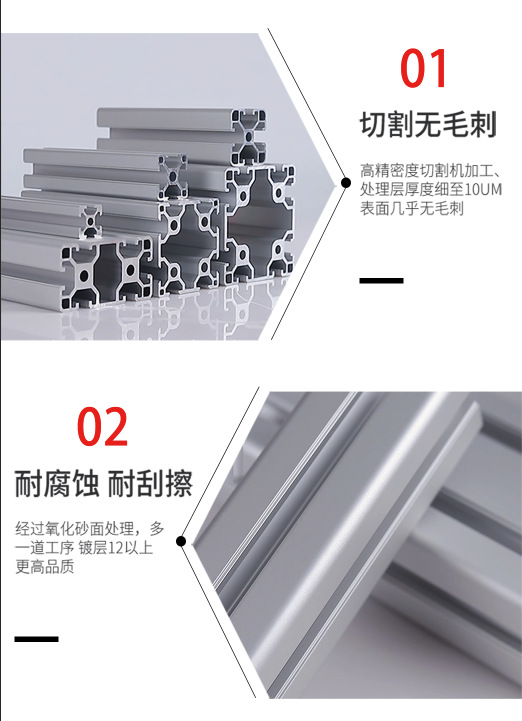 01

切割无毛刺

高精密度切割机加工、处理层厚度细至10UM表面几乎无毛刺

02

耐腐蚀 耐刮擦

经过氧化砂面处理，多一道工序 镀层12以上更高品质