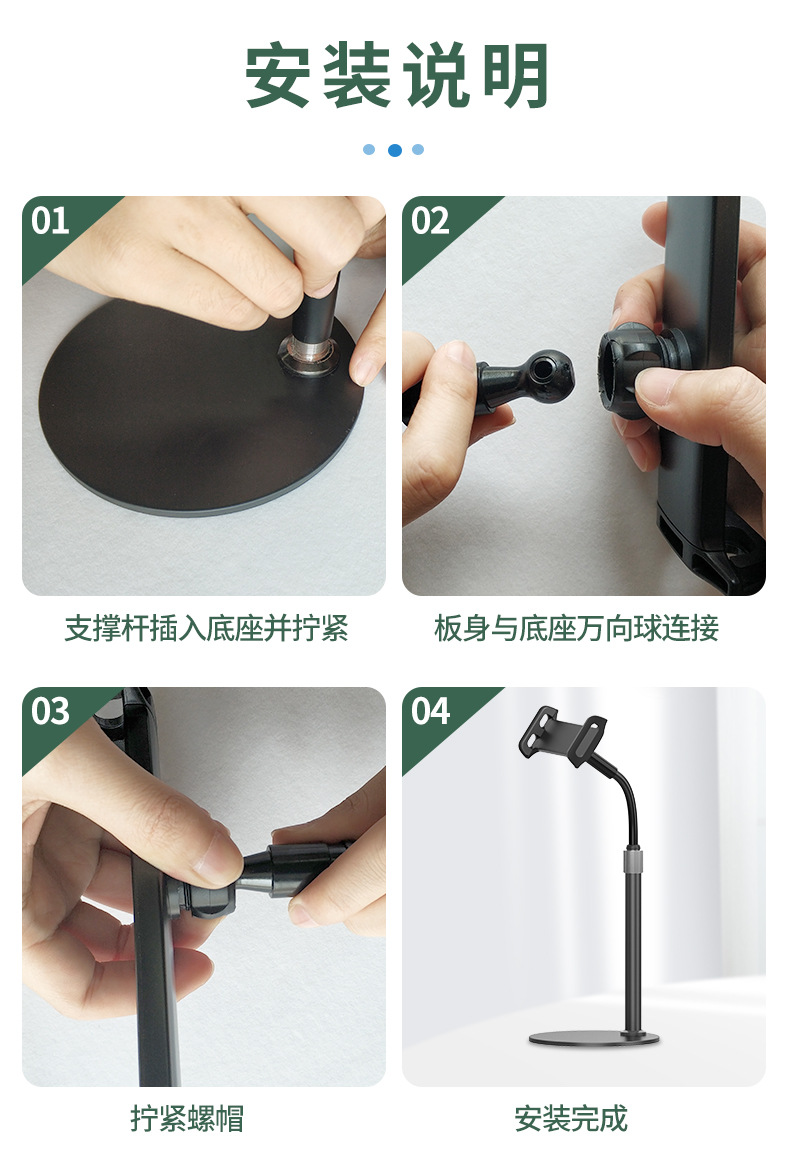 安装说明

01

支撑杆插入底座并拧紧

02

板身与底座万向球连接

03

拧紧螺帽

04

安装完成