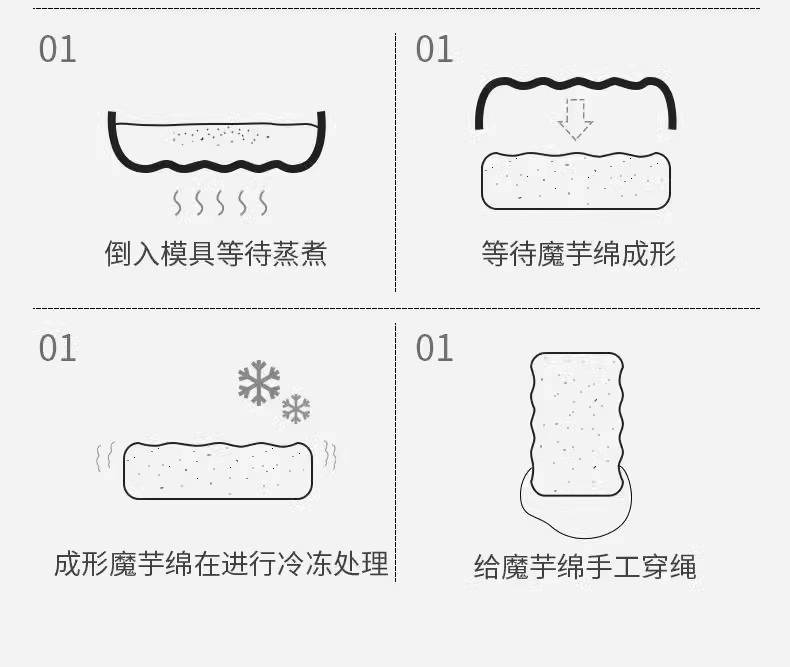 01

倒入模具等待蒸煮

01

等待魔芋绵成形

01

成形魔芋绵在进行冷冻处理

01

给魔芋绵手工穿绳