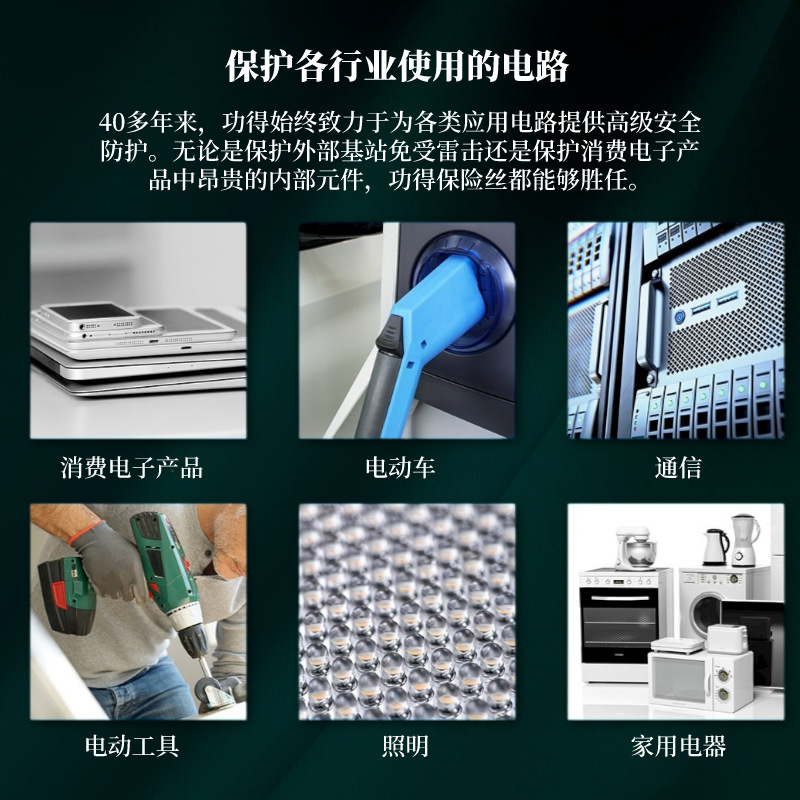 保护各行业使用的电路

40多年来，功得始终致力于为各类应用电路提供高级安全防护。无论是保护外部基站免受雷击还是保护消费电子产品中昂贵的内部元件，功得保险丝都能够胜任。

消费电子产品

电动车

通信

电动工具

照明

家用电器