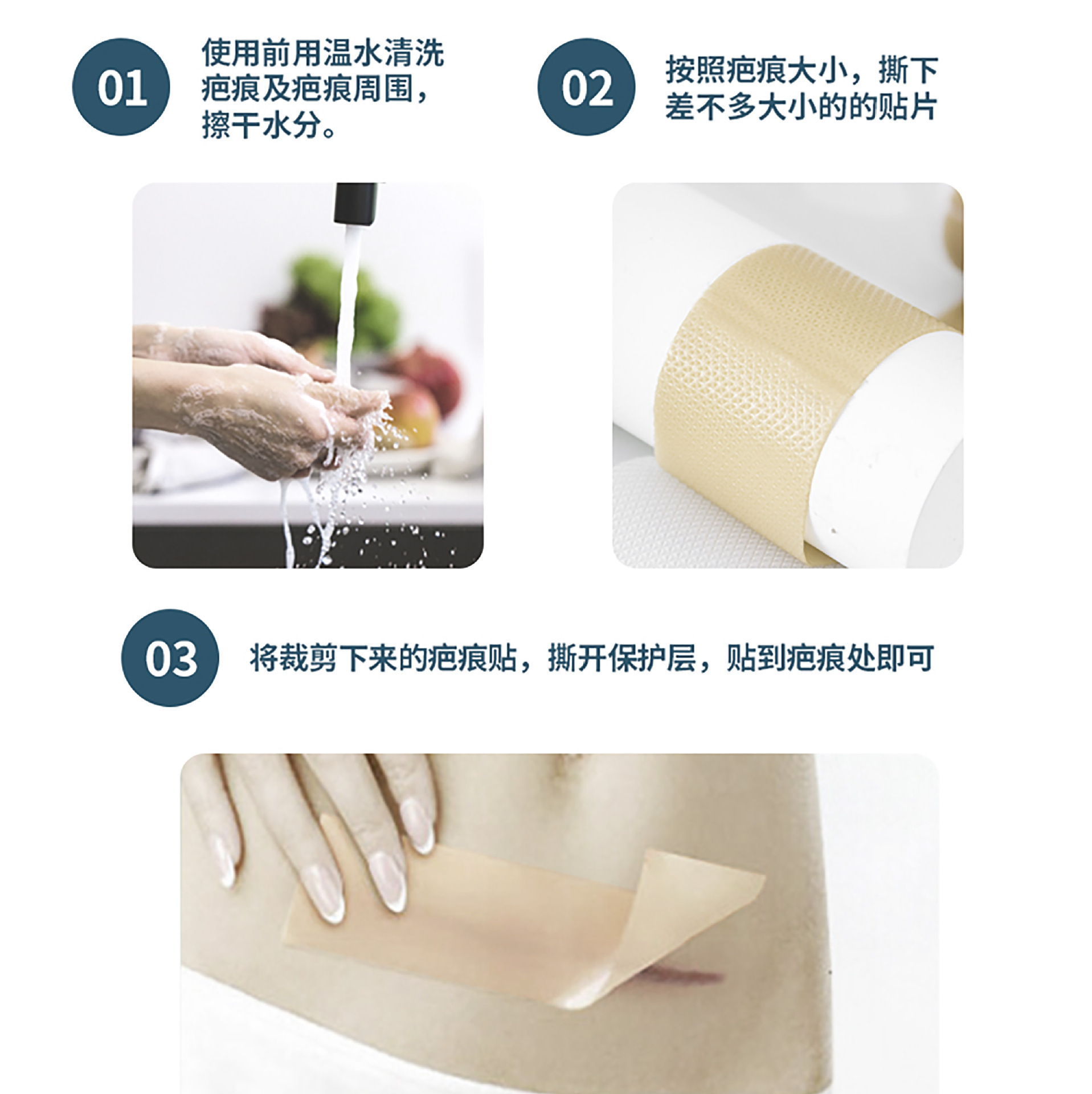 01

使用前用温水清洗疤痕及疤痕周围，擦干水分。

02

按照疤痕大小，撕下差不多大小的的贴片

03

将裁剪下来的疤痕贴，撕开保护层，贴到疤痕处即可