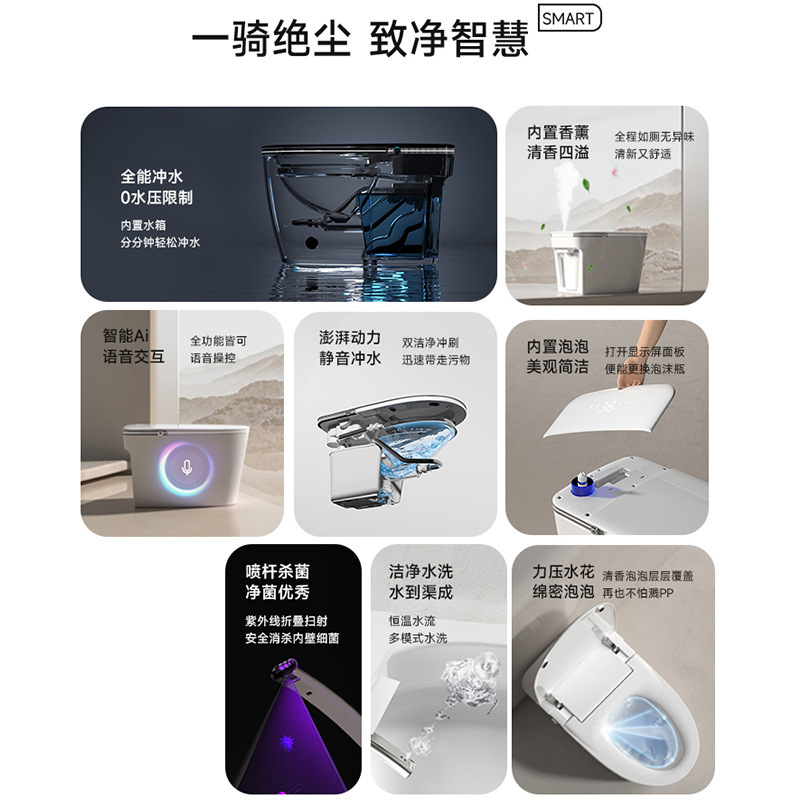 一骑绝尘 致净智慧 SMART

全能冲水
0水压限制

内置水箱
分分钟轻松冲水

内置香薰
清香四溢

全程如厕无异味
清新又舒适

智能Ai
语音交互

全功能皆可
语音操控

澎湃动力
静音冲水

双洁净冲刷
迅速带走污物

内置泡泡
美观简洁

打开显示屏面板
便能更换泡沫瓶

喷杆杀菌
净菌优秀

紫外线折叠扫射
安全消杀内壁细菌

洁净水洗
水到渠成

恒温水流
多模式水洗

力压水花
绵密泡泡

清香泡泡层层覆盖
再也不怕溅PP