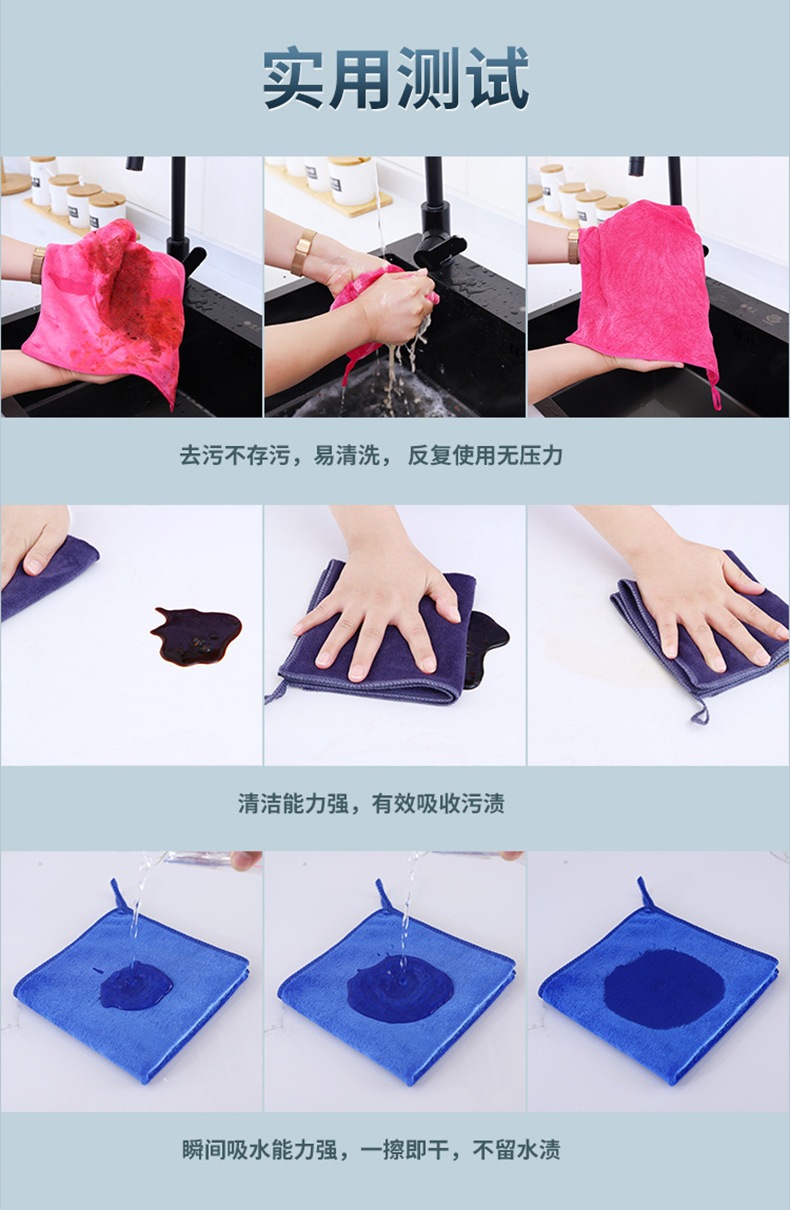 实用测试

去污不存污，易清洗， 反复使用无压力

清洁能力强，有效吸收污渍

瞬间吸水能力强，一擦即干，不留水渍