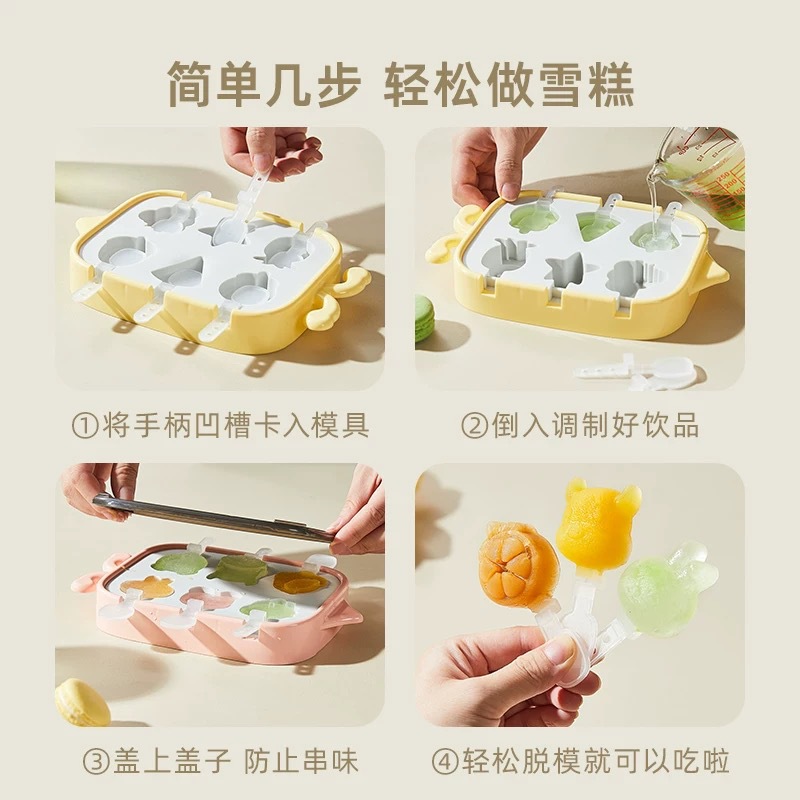 简单几步 轻松做雪糕

①将手柄凹槽卡入模具

②倒入调制好饮品

③盖上盖子 防止串味

④轻松脱模就可以吃啦