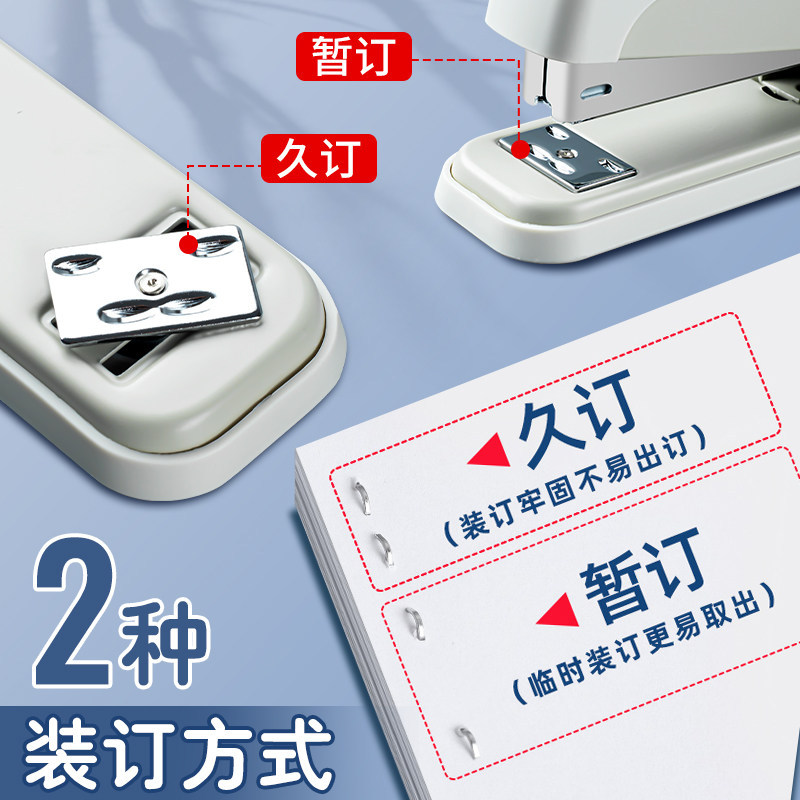 暂订

久订

久订
（装订牢固不易出订）

暂订
（临时装订更易取出）

2种
装订方式