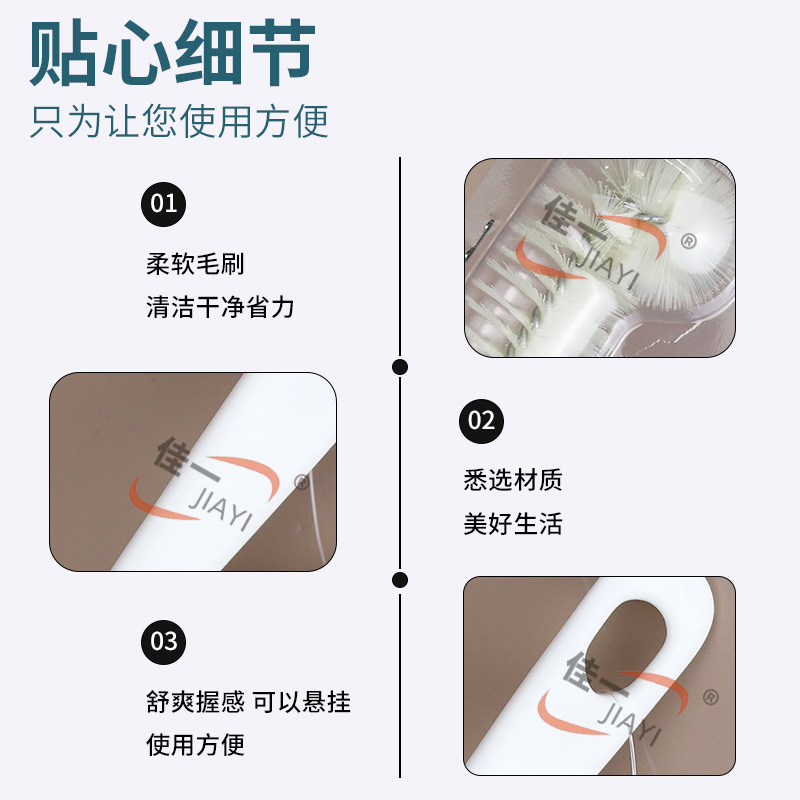 贴心细节
只为让您使用方便

01
柔软毛刷
清洁干净省力

佳一 JIAYI ®

佳一 JIAYI ®

02
悉选材质
美好生活

03
舒爽握感 可以悬挂
使用方便

佳一 JIAYI ®