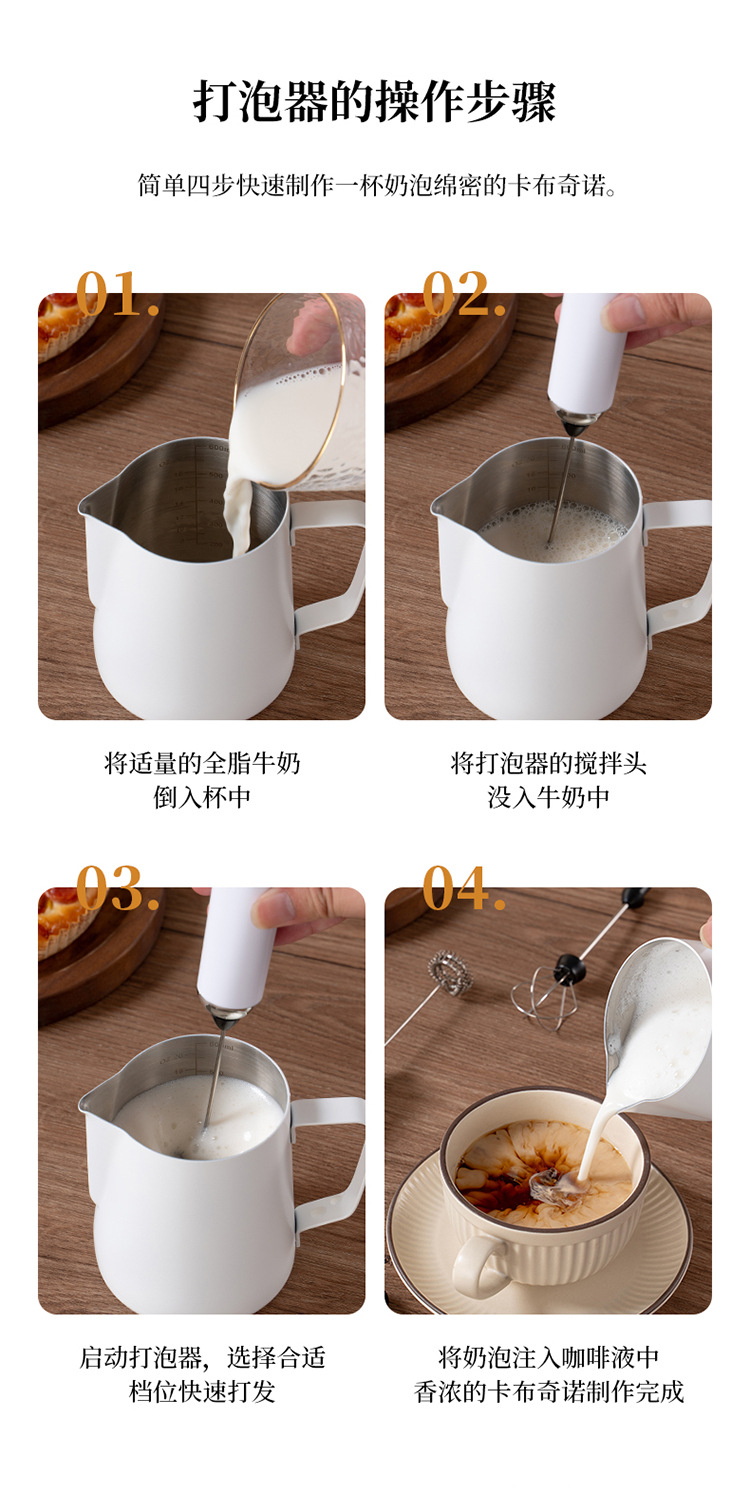 打泡器的操作步骤

简单四步快速制作一杯奶泡绵密的卡布奇诺。

01.

将适量的全脂牛奶
倒入杯中

02.

将打泡器的搅拌头
没入牛奶中

03.

启动打泡器，选择合适
档位快速打发

04.

将奶泡注入咖啡液中
香浓的卡布奇诺制作完成