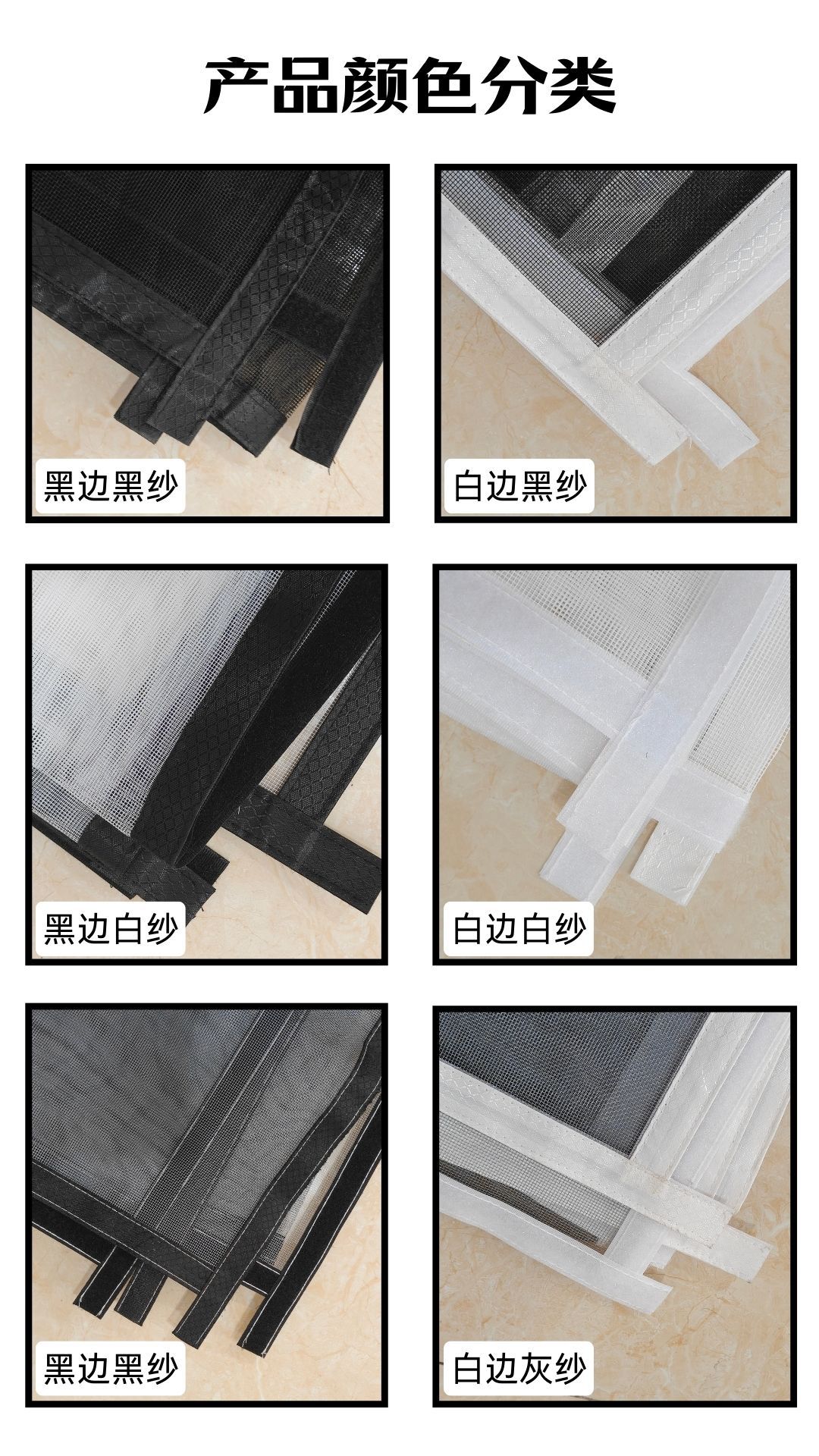 产品颜色分类

黑边黑纱

白边黑纱

黑边白纱

白边白纱

黑边黑纱

白边灰纱