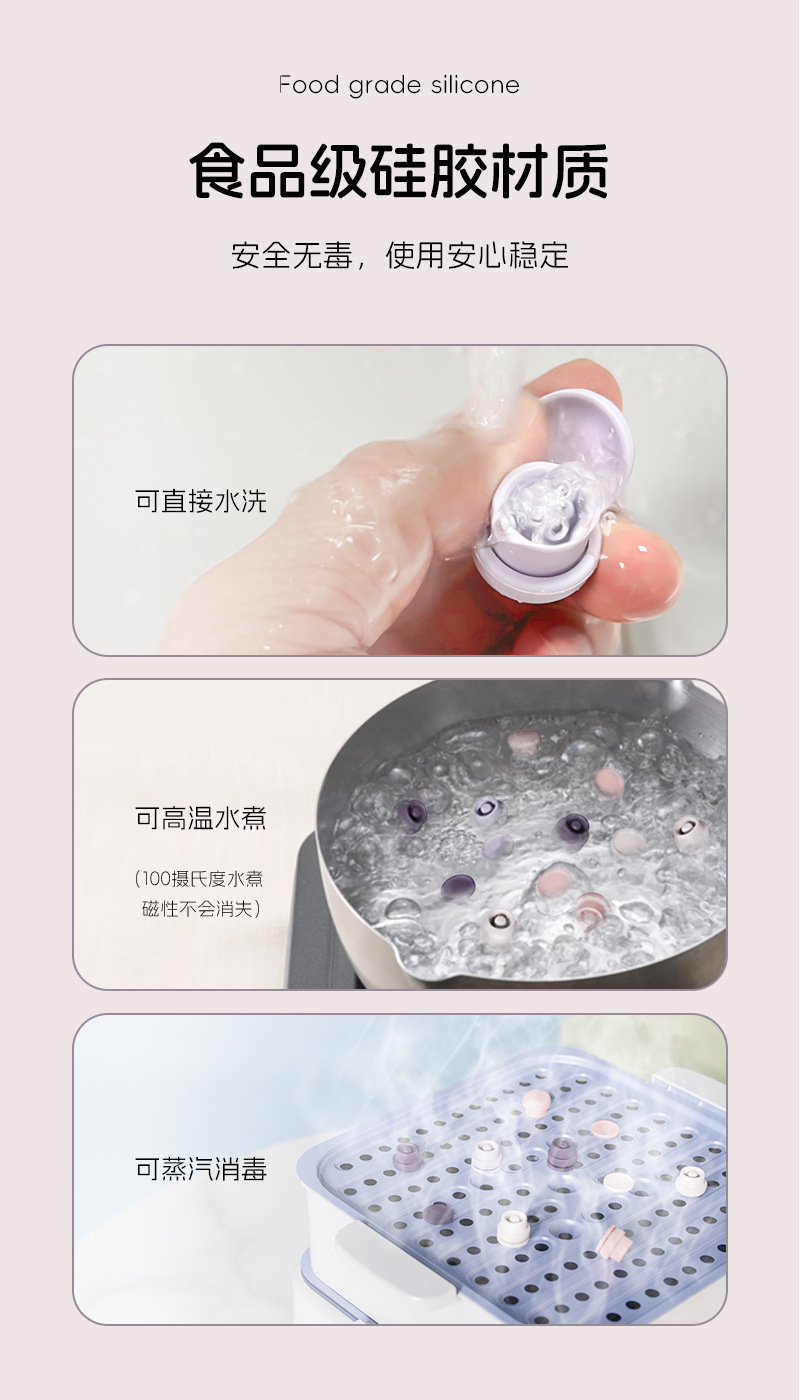 Food grade silicone

食品级硅胶材质

安全无毒，使用安心稳定

可直接水洗

可高温水煮

（100摄氏度水煮
磁性不会消失）

可蒸汽消毒