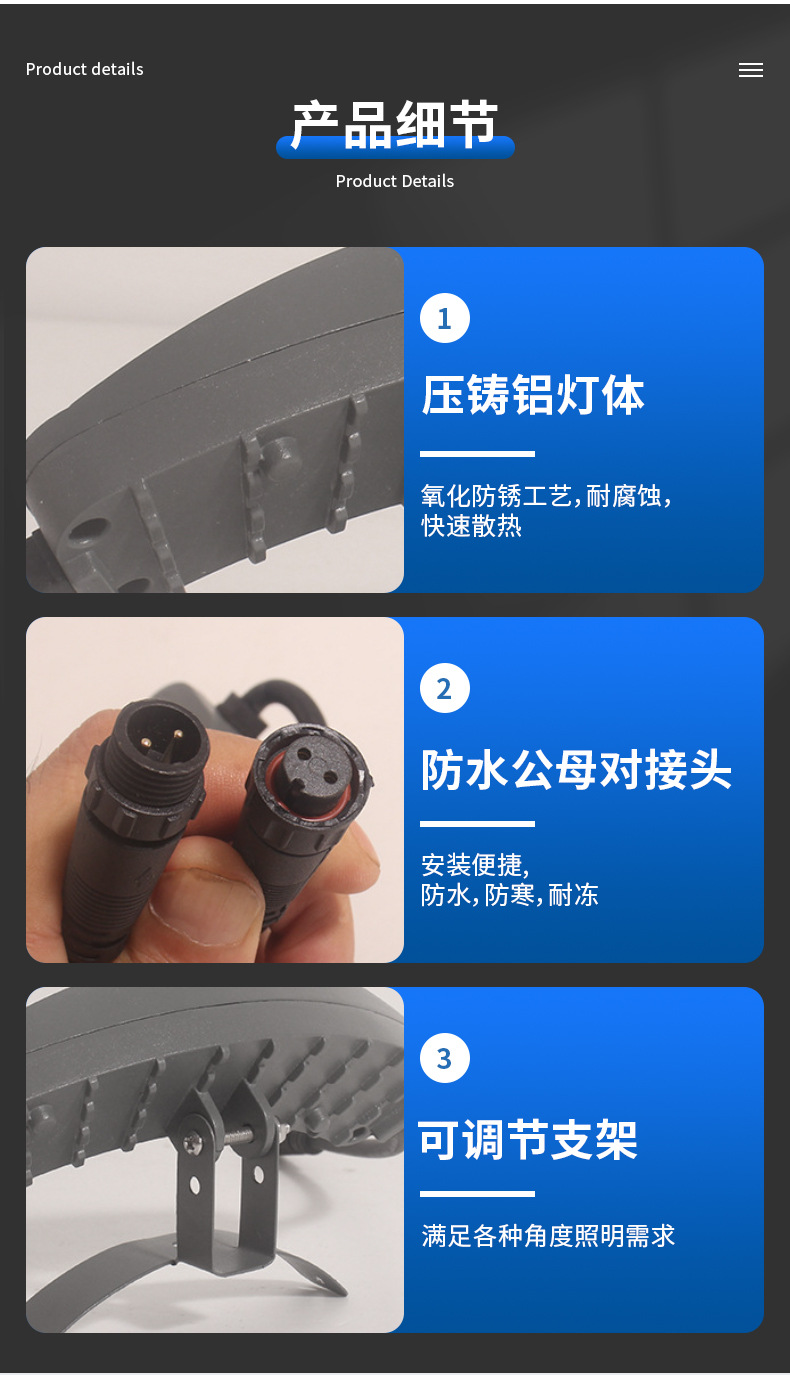 Product details

产品细节

Product Details

1

压铸铝灯体

氧化防锈工艺,耐腐蚀,快速散热

2

防水公母对接头

安装便捷,
防水,防寒,耐冻

3

可调节支架

满足各种角度照明需求