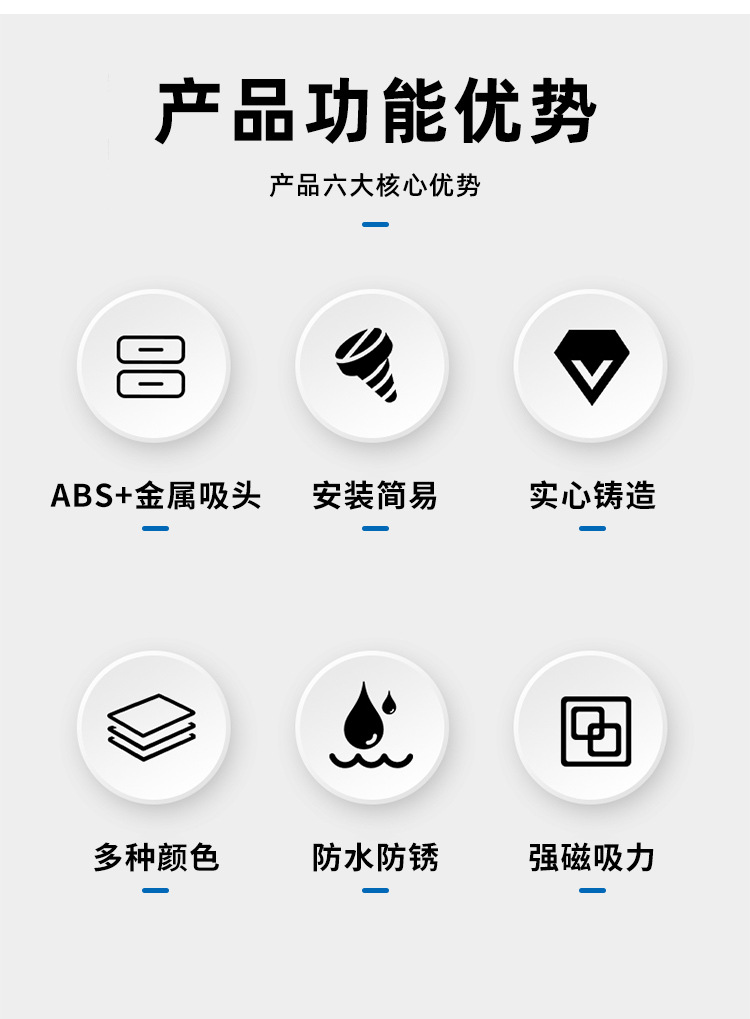 产品功能优势

产品六大核心优势

ABS+金属吸头

安装简易

实心铸造

多种颜色

防水防锈

强磁吸力