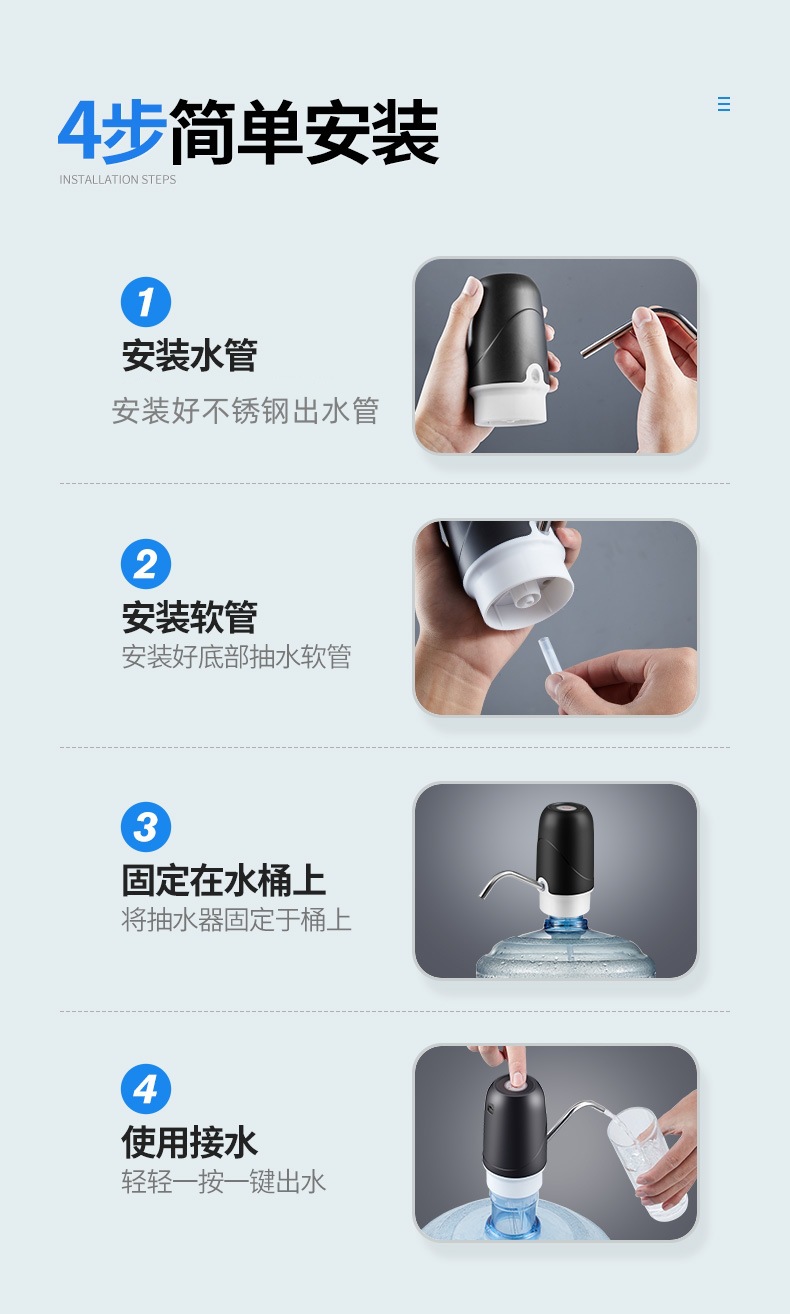 4步简单安装
INSTALLATION STEPS

1
安装水管
安装好不锈钢出水管

2
安装软管
安装好底部抽水软管

3
固定在水桶上
将抽水器固定于桶上

4
使用接水
轻轻一按一键出水