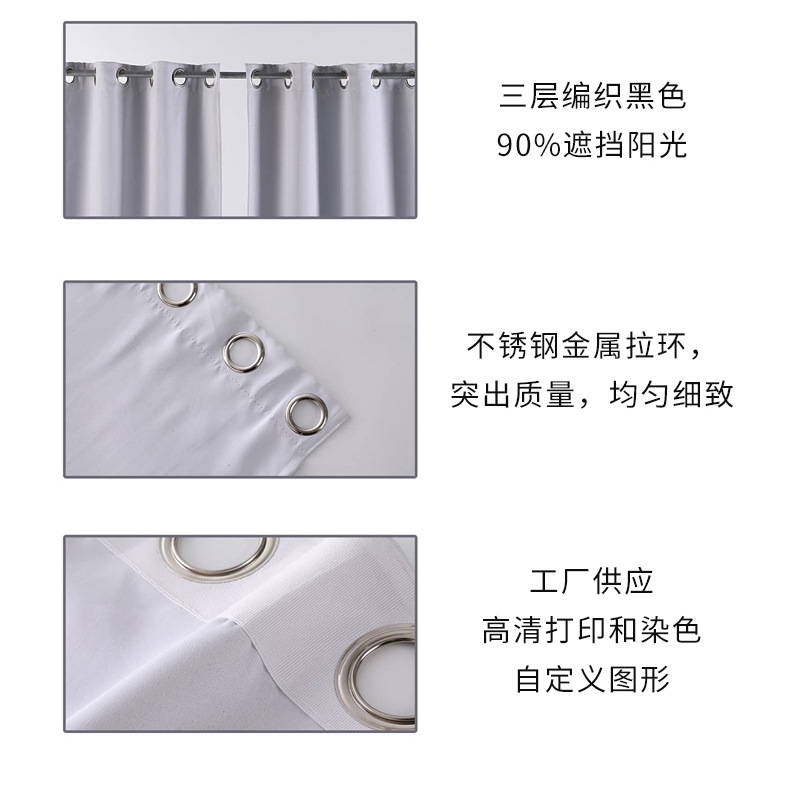 三层编织黑色
90%遮挡阳光

不锈钢金属拉环，
突出质量，均匀细致

工厂供应
高清打印和染色
自定义图形