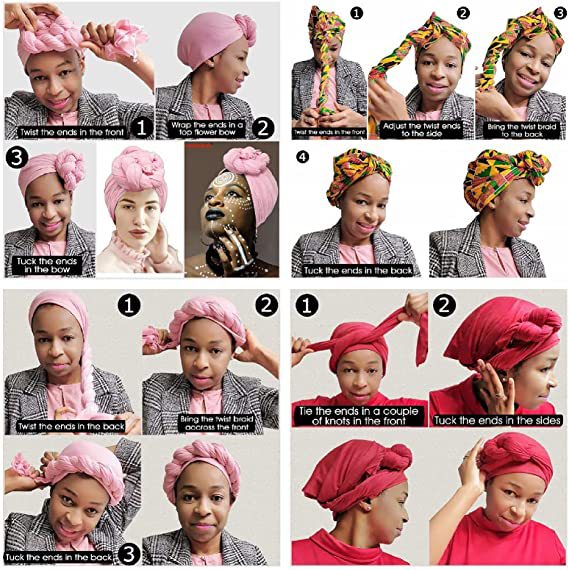 Twist the ends in the front 1

Wrap the ends in a top flower bow 2

3 Tuck the ends in the bow

1 Twist the ends in the front

2 Adjust the twist ends to the side

3 Bring the twist braid to the back

4 Tuck the ends in the back

1 Twist the ends in the back

2 Bring the twist braid accross the front

Tuck the ends in the back 3

1 Tie the ends in a couple of knots in the front

2 Tuck the ends in the sides