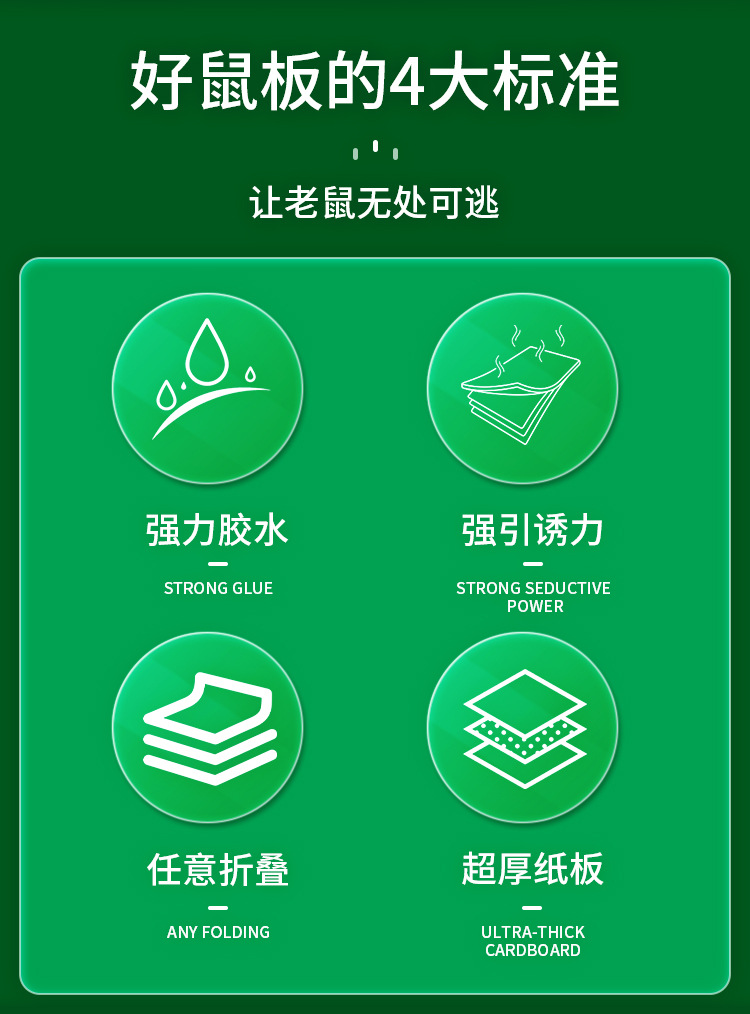 好鼠板的4大标准

让老鼠无处可逃

强力胶水

STRONG GLUE

强引诱力

STRONG SEDUCTIVE POWER

任意折叠

ANY FOLDING

超厚纸板

ULTRA-THICK CARDBOARD