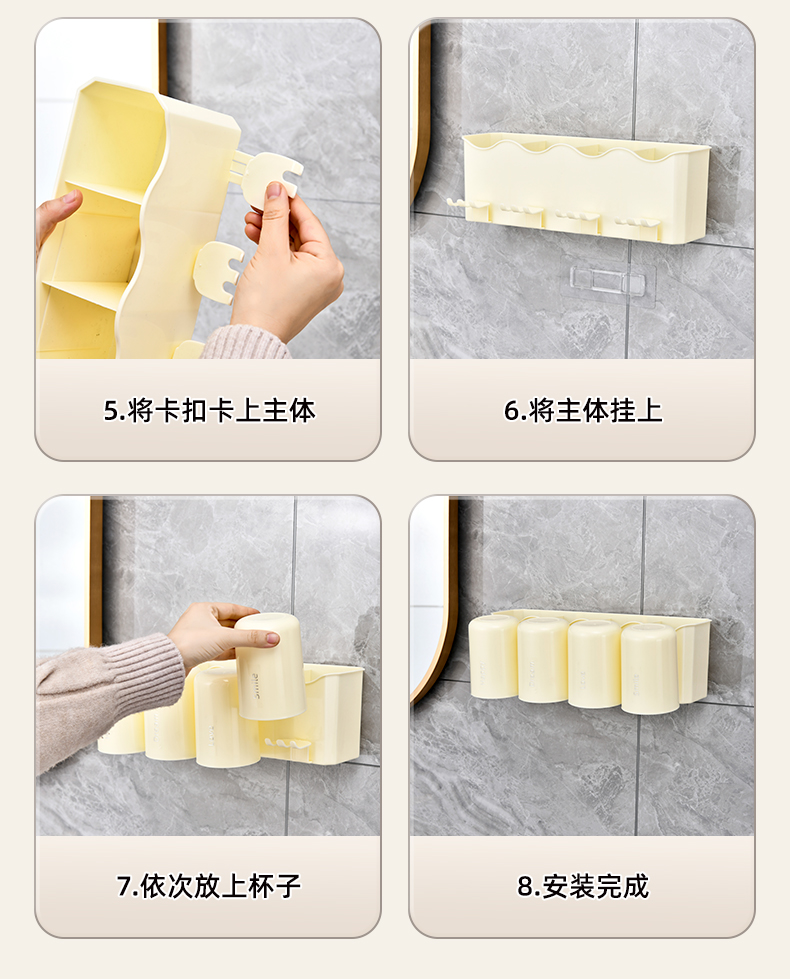 5.将卡扣卡上主体

6.将主体挂上

7.依次放上杯子

8.安装完成