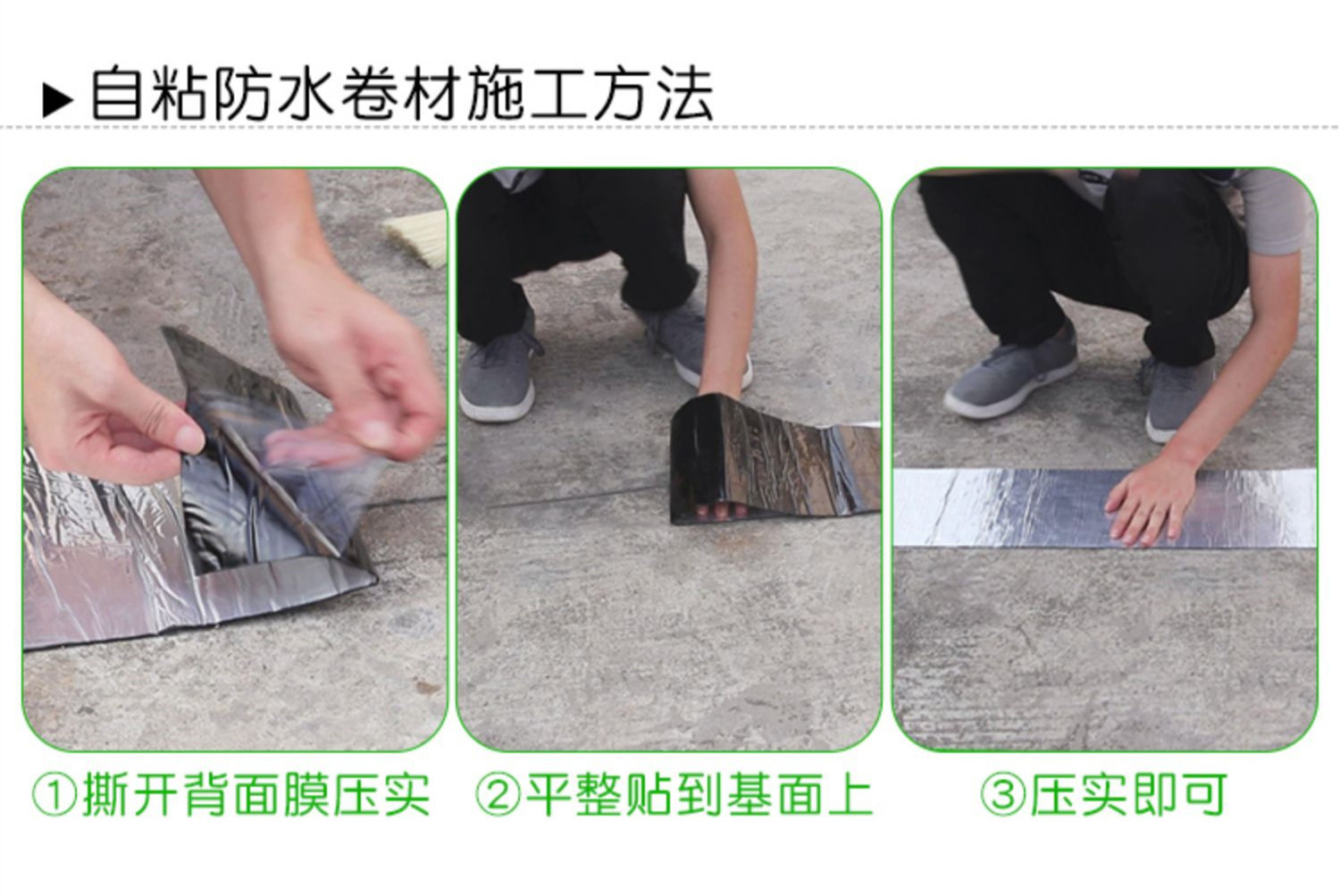 ▶自粘防水卷材施工方法

①撕开背面膜压实

②平整贴到基面上

③压实即可