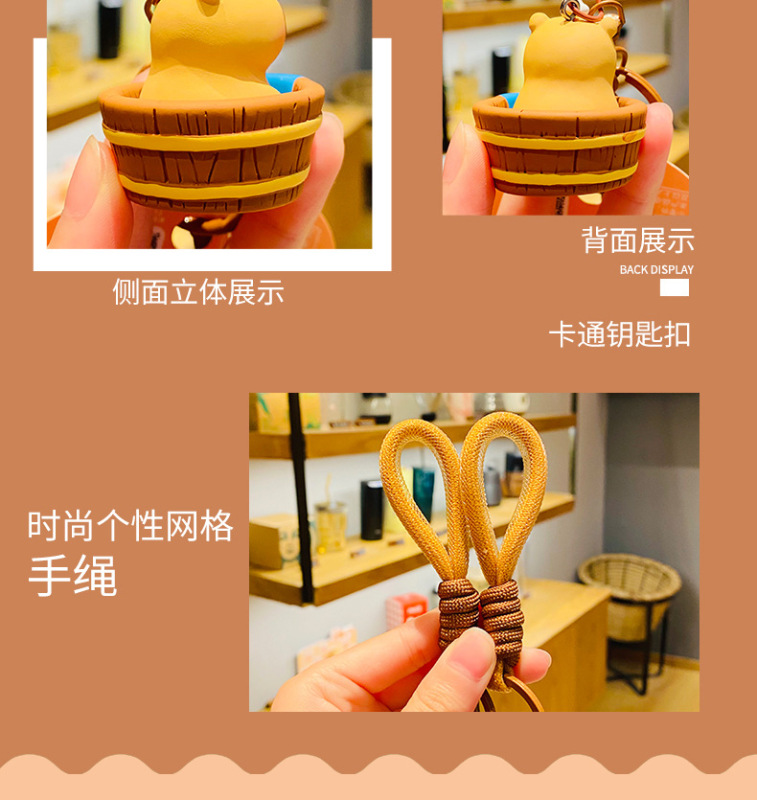 侧面立体展示

背面展示
BACK DISPLAY

卡通钥匙扣

时尚个性网格
手绳