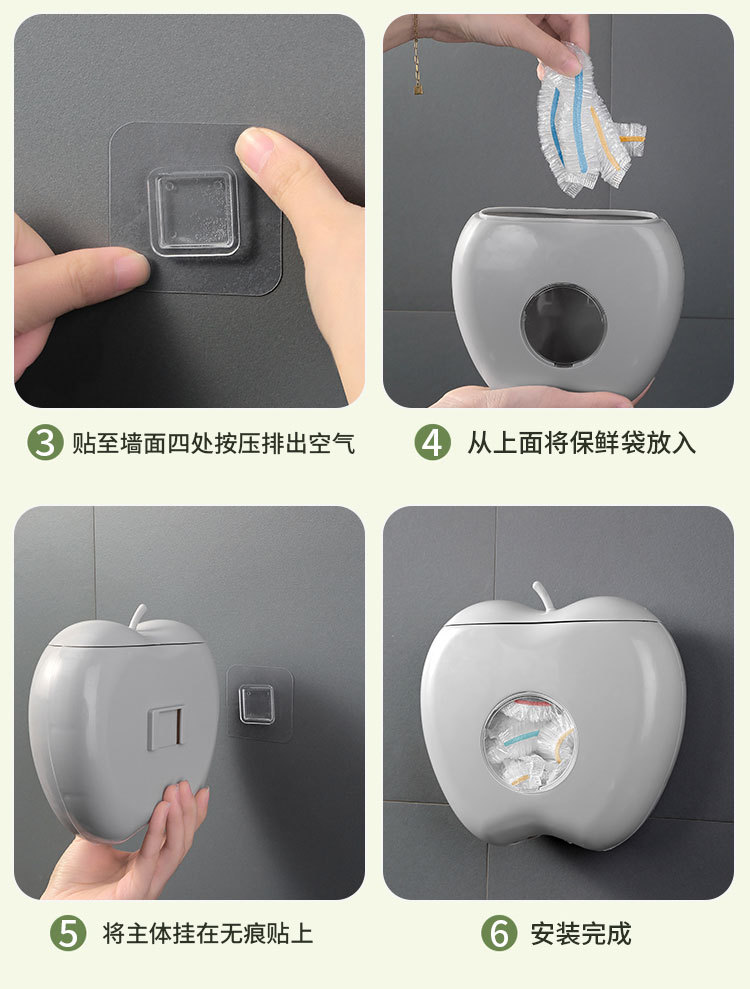 3 贴至墙面四处按压排出空气

4 从上面将保鲜袋放入

5 将主体挂在无痕贴上

6 安装完成