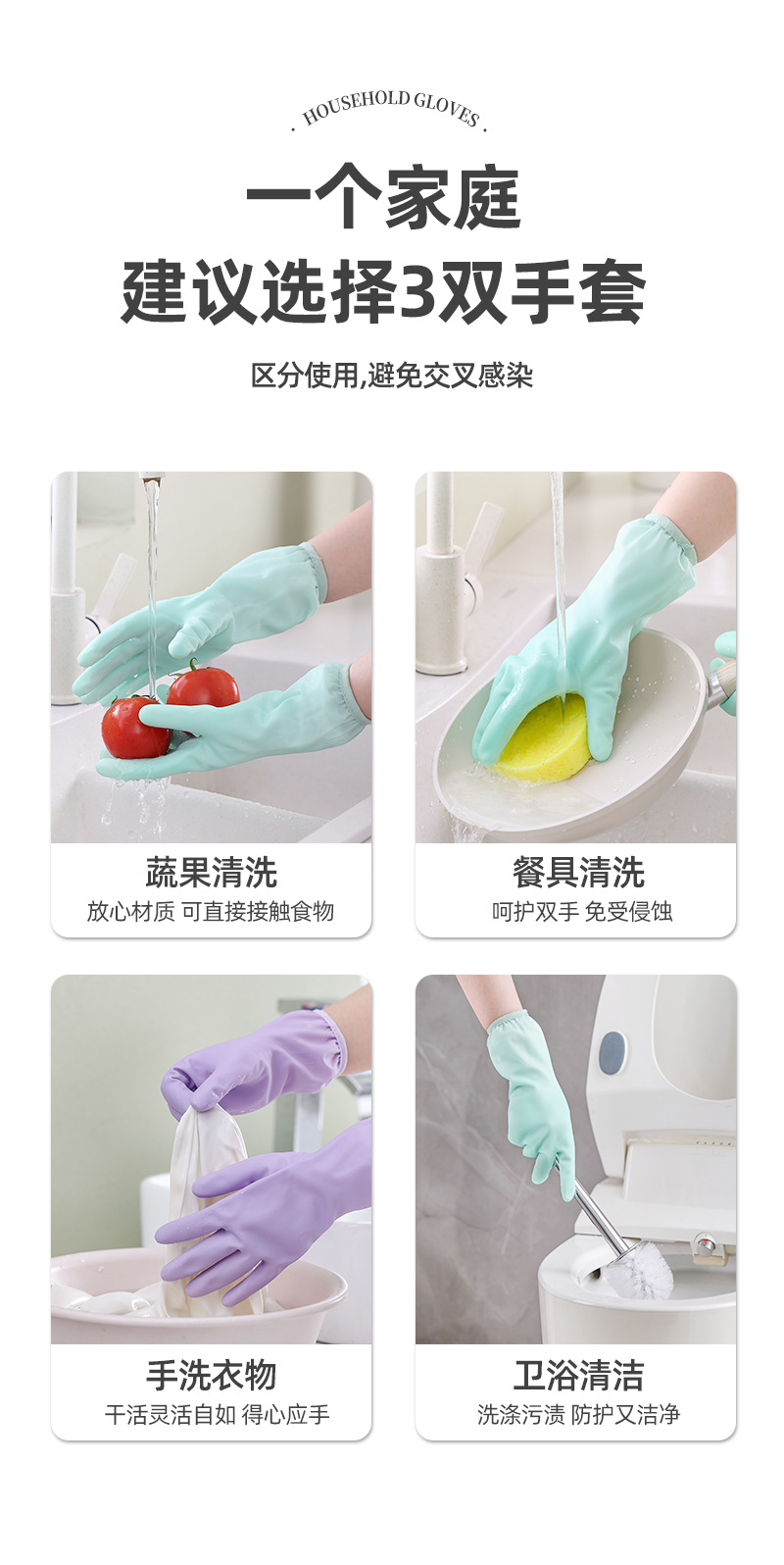 · HOUSEHOLD GLOVES ·

一个家庭
建议选择3双手套

区分使用,避免交叉感染

蔬果清洗
放心材质 可直接接触食物

餐具清洗
呵护双手 免受侵蚀

手洗衣物
干活灵活自如 得心应手

卫浴清洁
洗涤污渍 防护又洁净