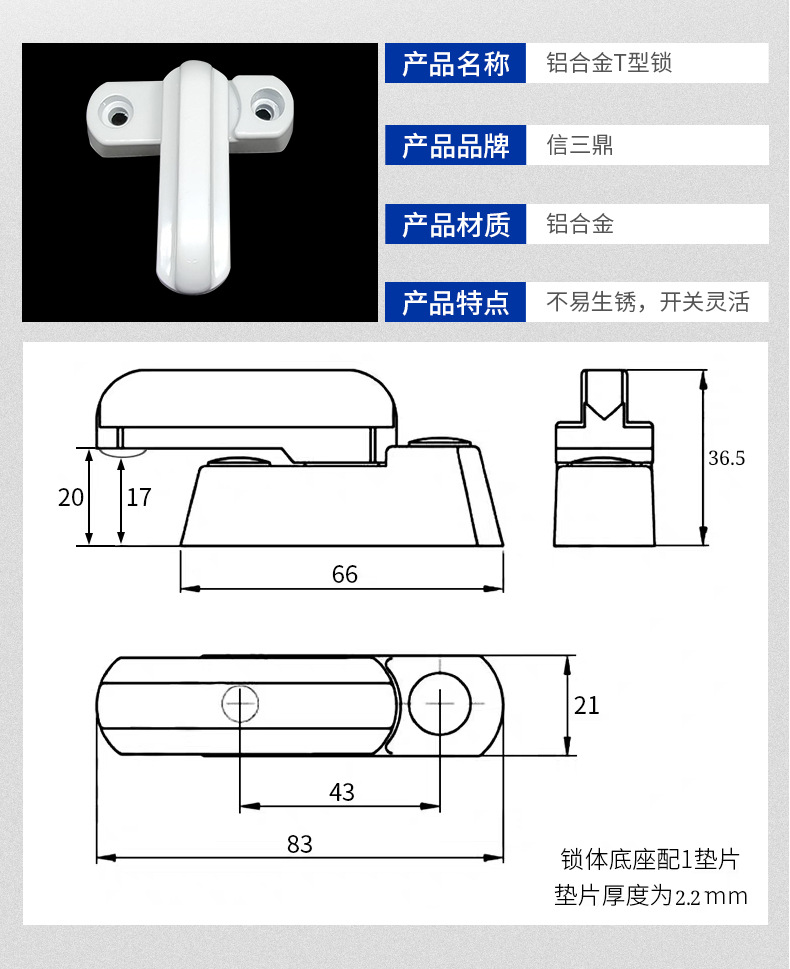 产品名称 铝合金T型锁

产品品牌 信三鼎

产品材质 铝合金

产品特点 不易生锈，开关灵活

20
17
66
36.5
21
43
83

锁体底座配1垫片
垫片厚度为2.2mm