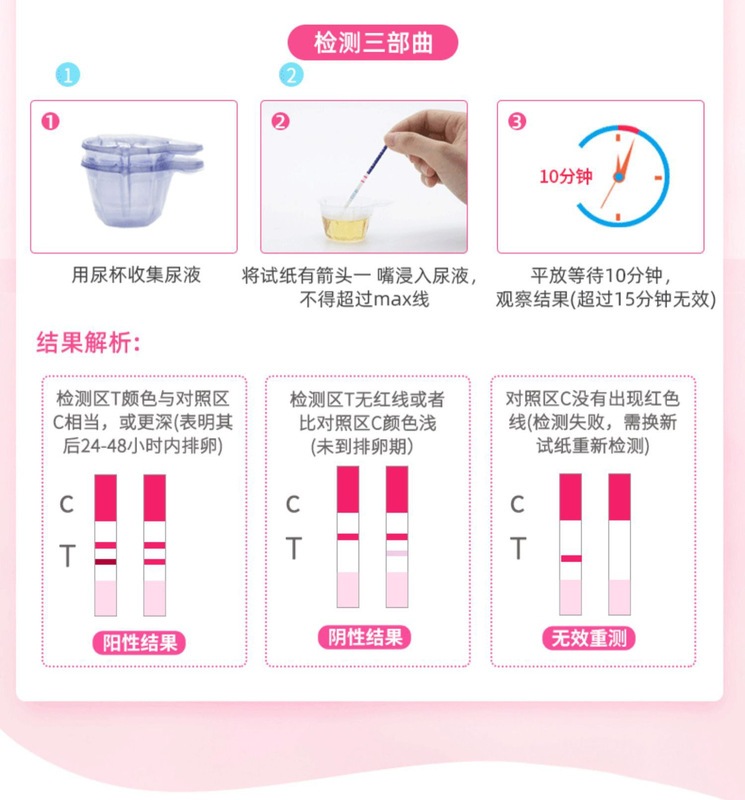 检测三部曲

1 2

❶
用尿杯收集尿液

❷
将试纸有箭头一 嘴浸入尿液，不得超过max线

❸
10分钟
平放等待10分钟，观察结果(超过15分钟无效)

结果解析：

检测区T颜色与对照区C相当，或更深(表明其后24-48小时内排卵)
C
T
阳性结果

检测区T无红线或者比对照区C颜色浅(未到排卵期)
C
T
阴性结果

对照区C没有出现红色线(检测失败，需换新试纸重新检测)
C
T
无效重测