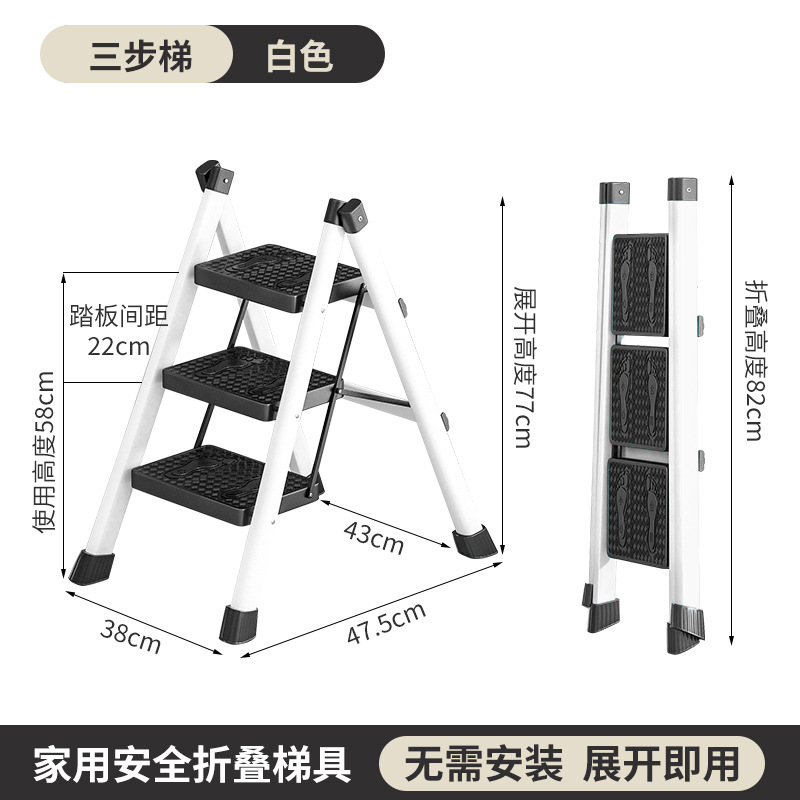 三步梯 白色

踏板间距 22cm

使用高度58cm

展开高度77cm

折叠高度82cm

43cm

38cm

47.5cm

家用安全折叠梯具 无需安装 展开即用