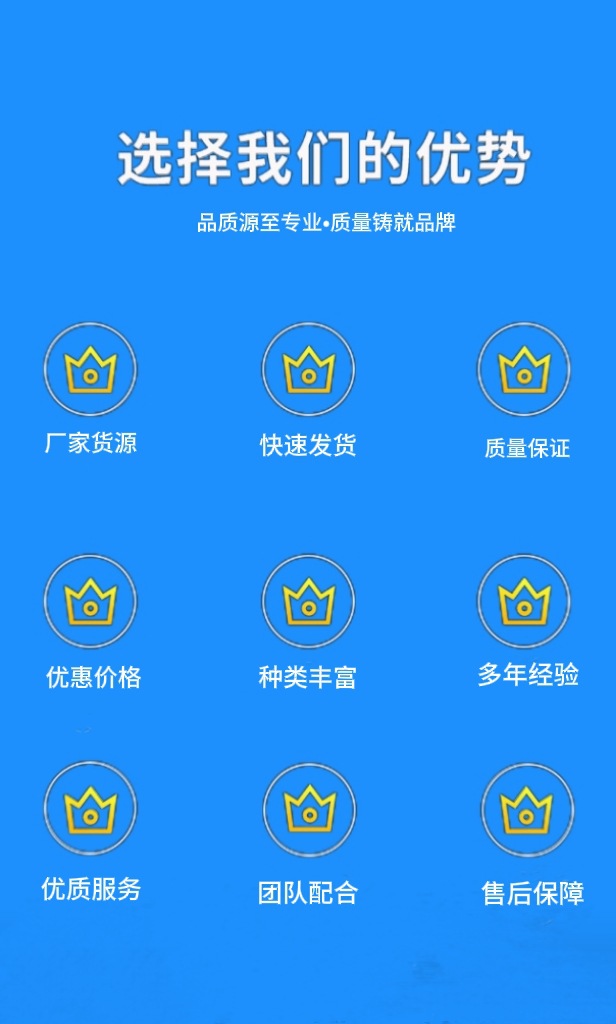 选择我们的优势

品质源至专业•质量铸就品牌

厂家货源

快速发货

质量保证

优惠价格

种类丰富

多年经验

优质服务

团队配合

售后保障