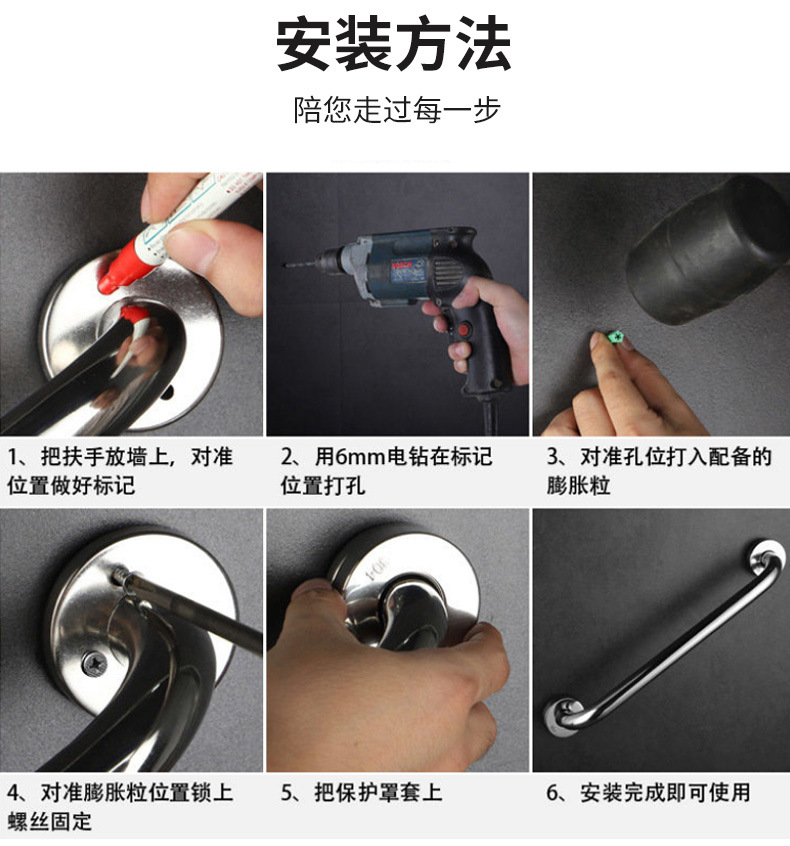 安装方法

陪您走过每一步

1、把扶手放墙上，对准位置做好标记

2、用6mm电钻在标记位置打孔

3、对准孔位打入配备的膨胀粒

4、对准膨胀粒位置锁上螺丝固定

5、把保护罩套上

6、安装完成即可使用