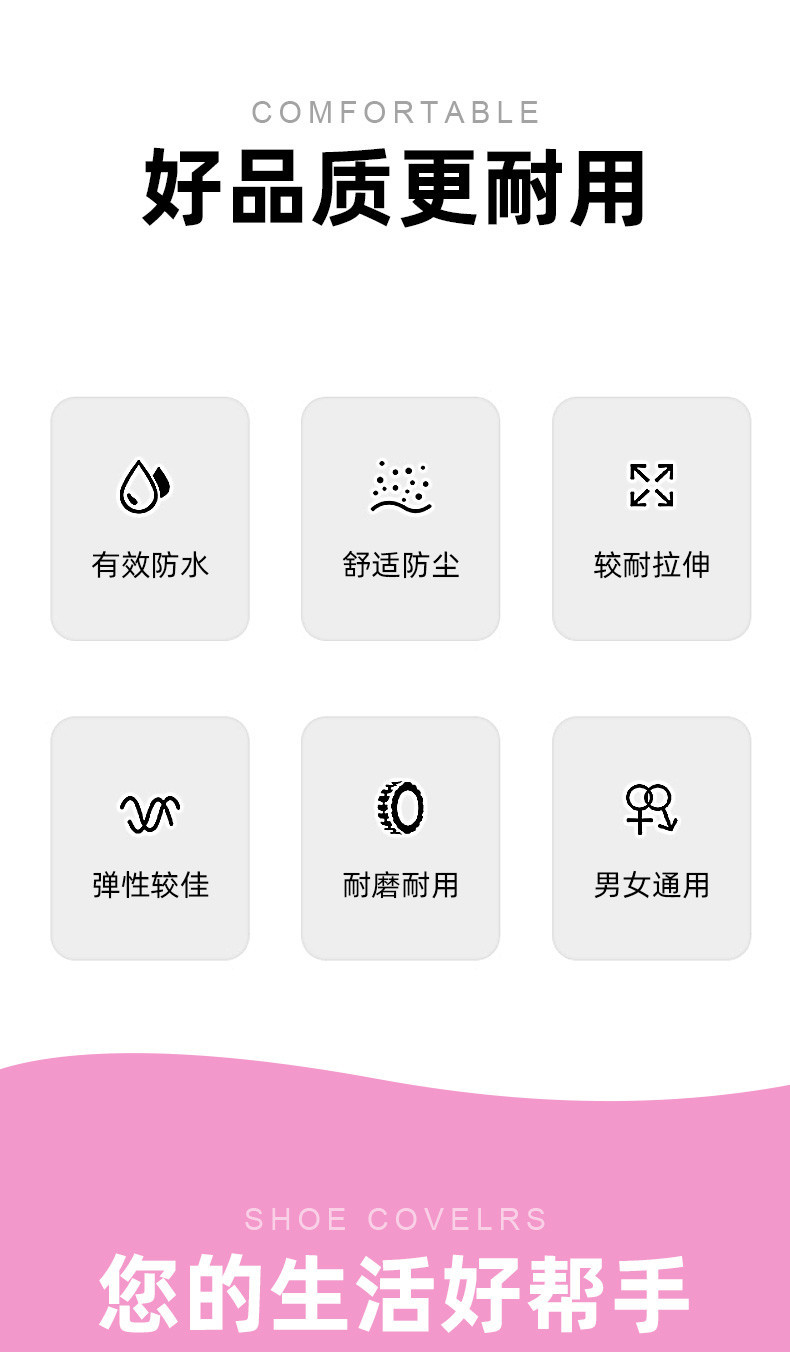 COMFORTABLE
好品质更耐用

有效防水

舒适防尘

较耐拉伸

弹性较佳

耐磨耐用

男女通用

SHOE COVELRS
您的生活好帮手