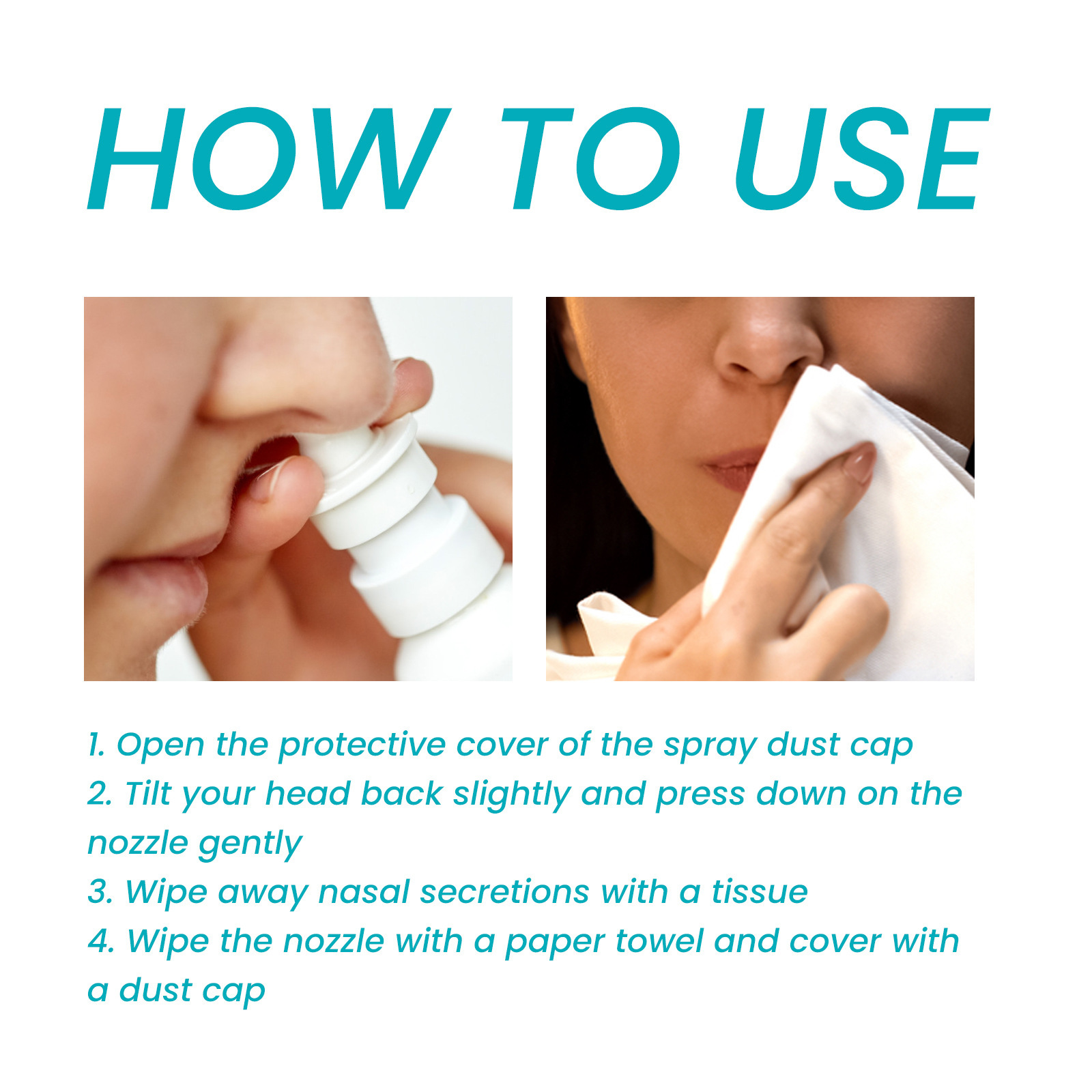 HOW TO USE

1. Open the protective cover of the spray dust cap
2. Tilt your head back slightly and press down on the nozzle gently
3. Wipe away nasal secretions with a tissue
4. Wipe the nozzle with a paper towel and cover with a dust cap