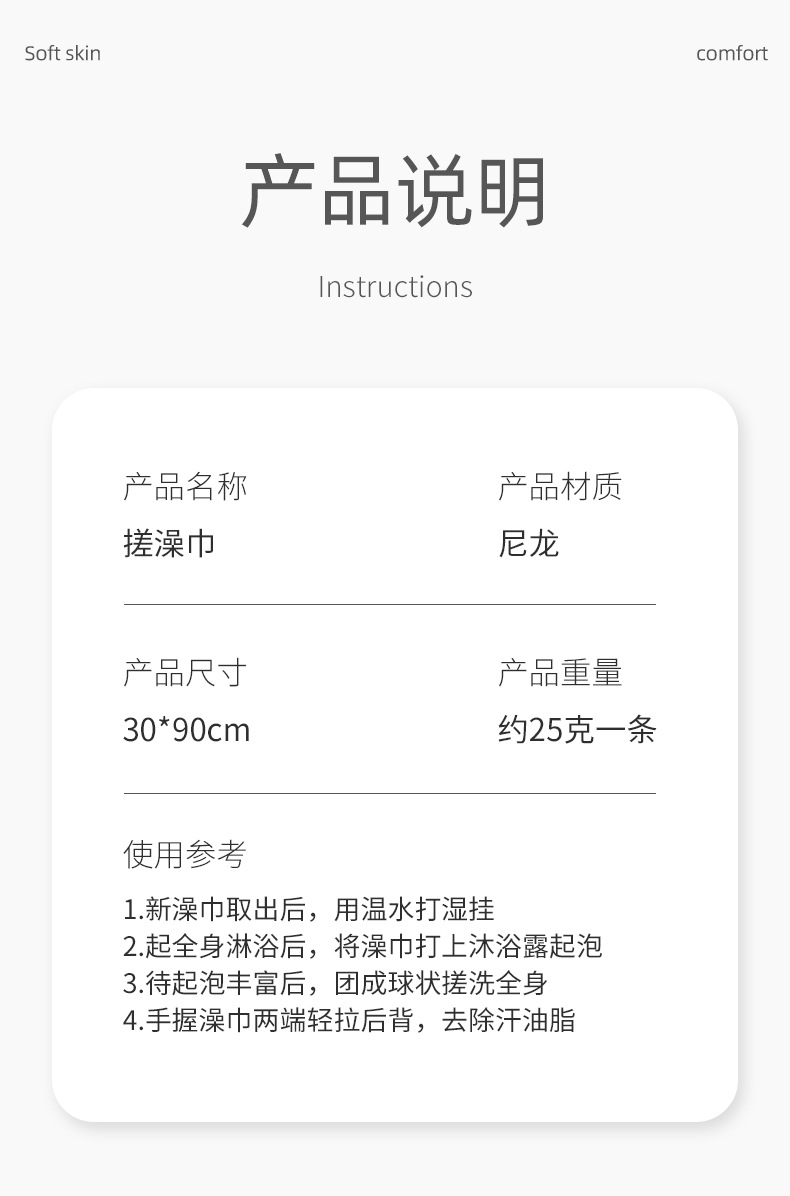 Soft skin

comfort

产品说明

Instructions

产品名称
搓澡巾

产品材质
尼龙

产品尺寸
30*90cm

产品重量
约25克一条

使用参考

1.新澡巾取出后，用温水打湿挂
2.起全身淋浴后，将澡巾打上沐浴露起泡
3.待起泡丰富后，团成球状搓洗全身
4.手握澡巾两端轻拉后背，去除汗油脂