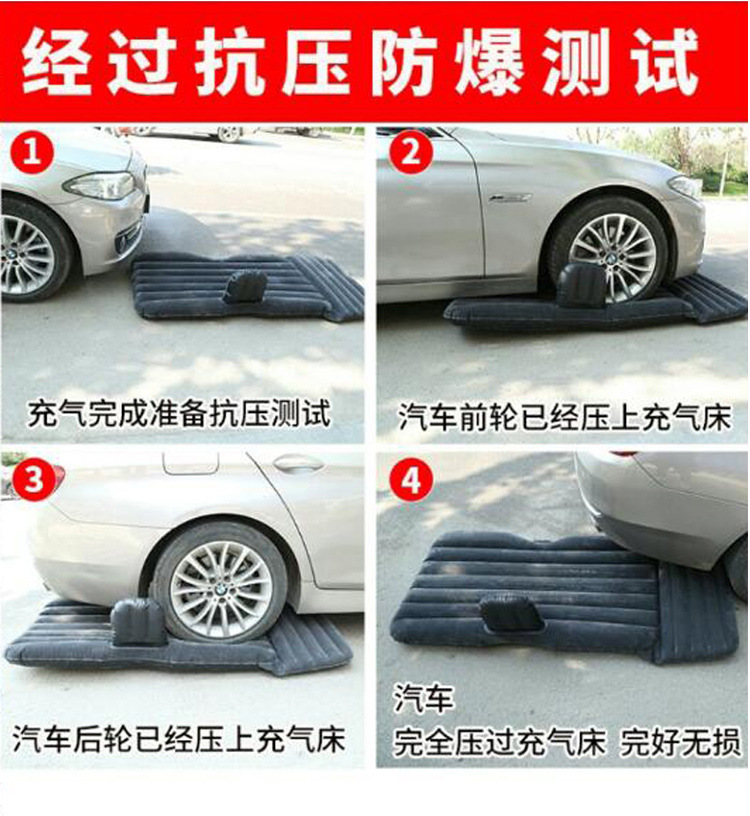 经过抗压防爆测试

1
充气完成准备抗压测试

2
汽车前轮已经压上充气床

3
汽车后轮已经压上充气床

4
汽车
完全压过充气床 完好无损