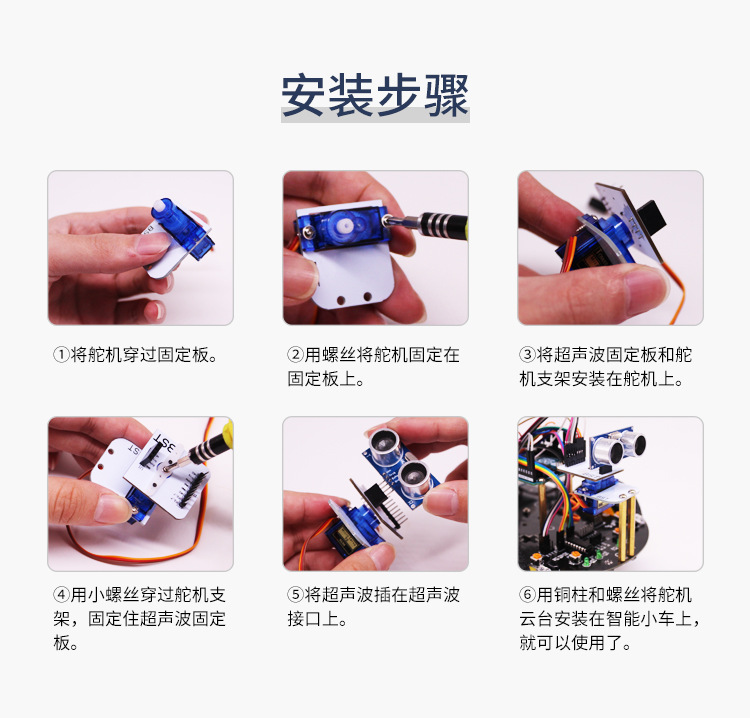 安装步骤

①将舵机穿过固定板。

②用螺丝将舵机固定在固定板上。

③将超声波固定板和舵机支架安装在舵机上。

④用小螺丝穿过舵机支架，固定住超声波固定板。

⑤将超声波插在超声波接口上。

⑥用铜柱和螺丝将舵机云台安装在智能小车上，就可以使用了。