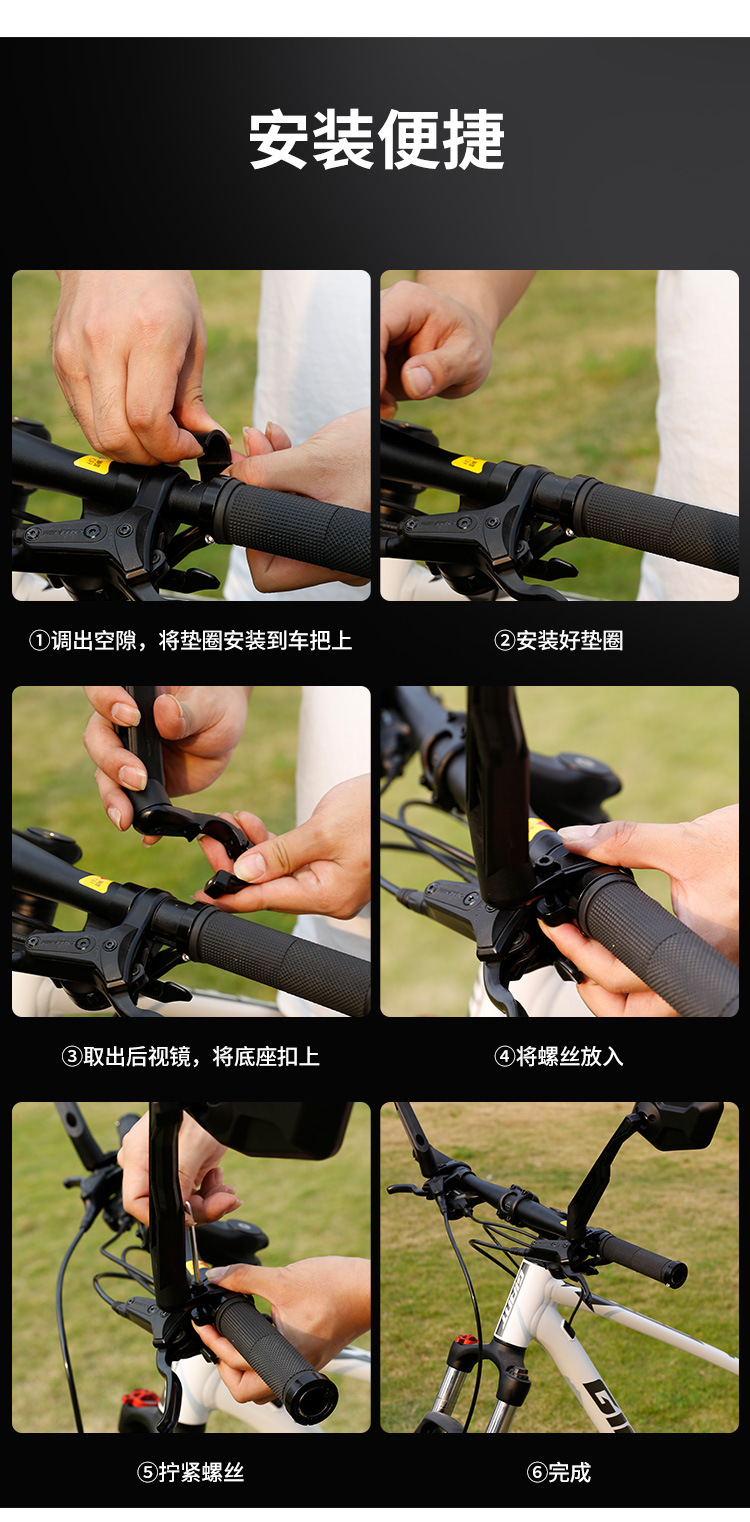 安装便捷

①调出空隙，将垫圈安装到车把上

②安装好垫圈

③取出后视镜，将底座扣上

④将螺丝放入

⑤拧紧螺丝

⑥完成