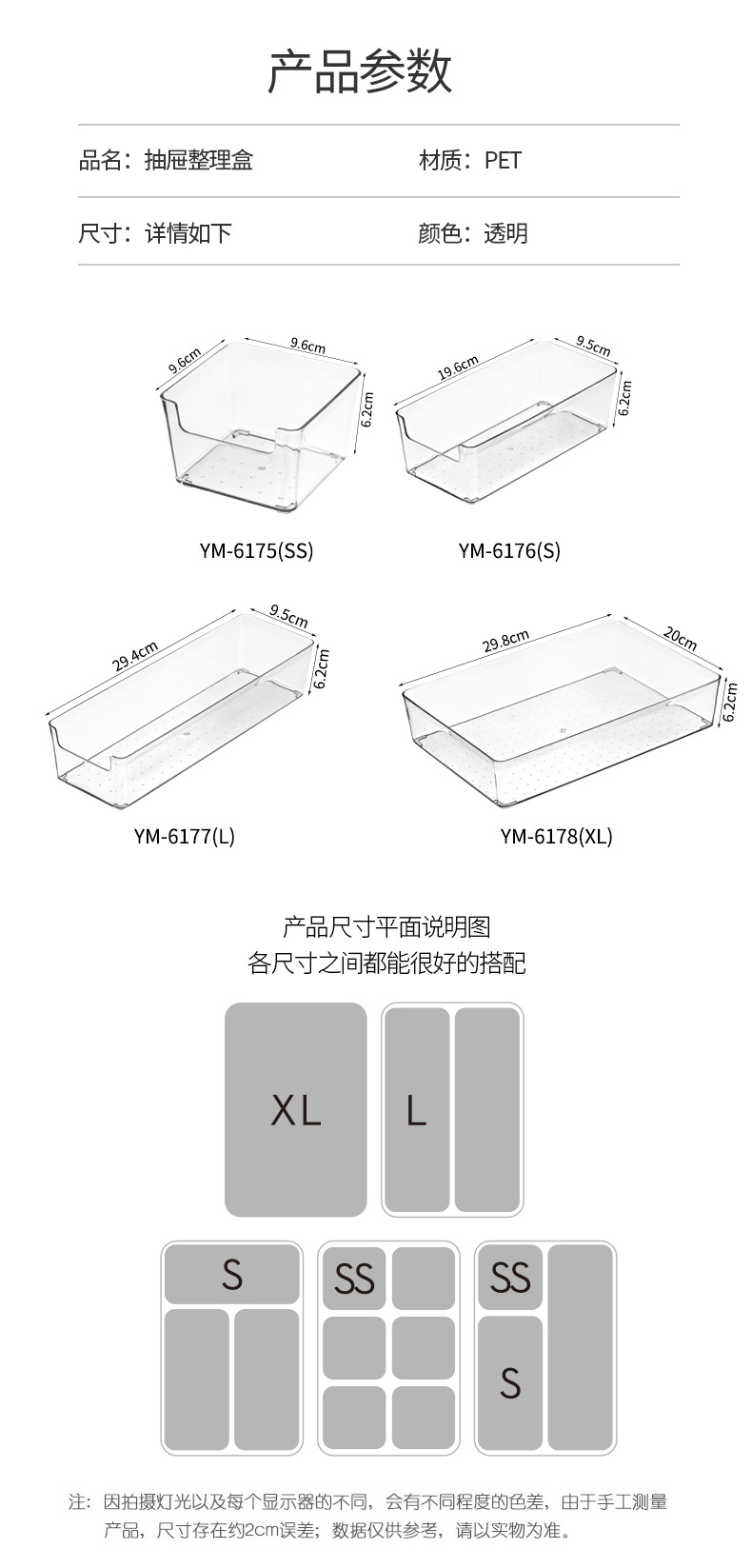 产品参数

品名：抽屉整理盒

材质：PET

尺寸：详情如下

颜色：透明

9.6cm
9.6cm
6.2cm
YM-6175(SS)

19.6cm
9.5cm
6.2cm
YM-6176(S)

29.4cm
9.5cm
6.2cm
YM-6177(L)

29.8cm
20cm
6.2cm
YM-6178(XL)

产品尺寸平面说明图
各尺寸之间都能很好的搭配

XL

L

S

SS

SS

S

注：因拍摄灯光以及每个显示器的不同，会有不同程度的色差，由于手工测量产品，尺寸存在约2cm误差；数据仅供参考，请以实物为准。