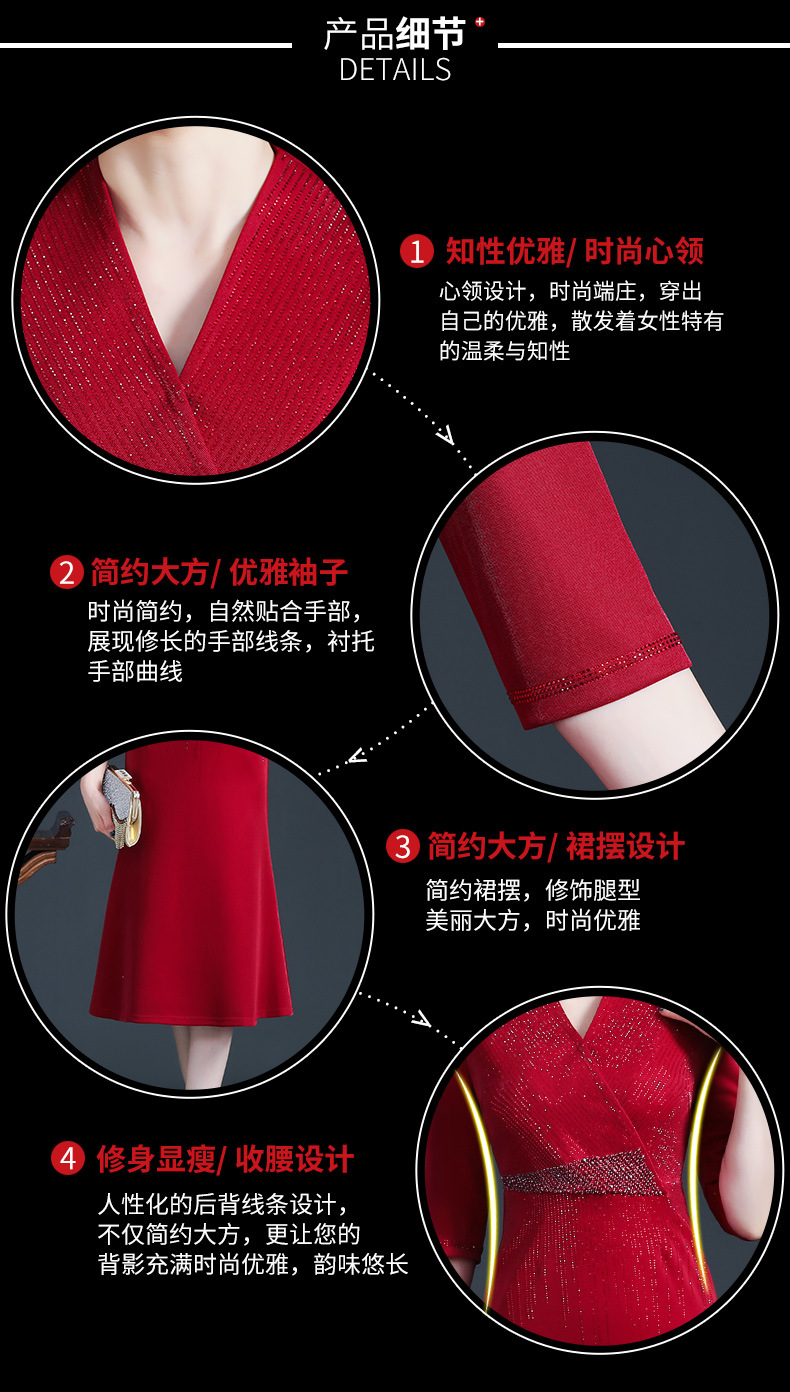 产品细节
DETAILS

1 知性优雅/ 时尚心领
心领设计，时尚端庄，穿出自己的优雅，散发着女性特有的温柔与知性

2 简约大方/ 优雅袖子
时尚简约，自然贴合手部，展现修长的手部线条，衬托手部曲线

3 简约大方/ 裙摆设计
简约裙摆，修饰腿型
美丽大方，时尚优雅

4 修身显瘦/ 收腰设计
人性化的后背线条设计，不仅简约大方，更让您的背影充满时尚优雅，韵味悠长