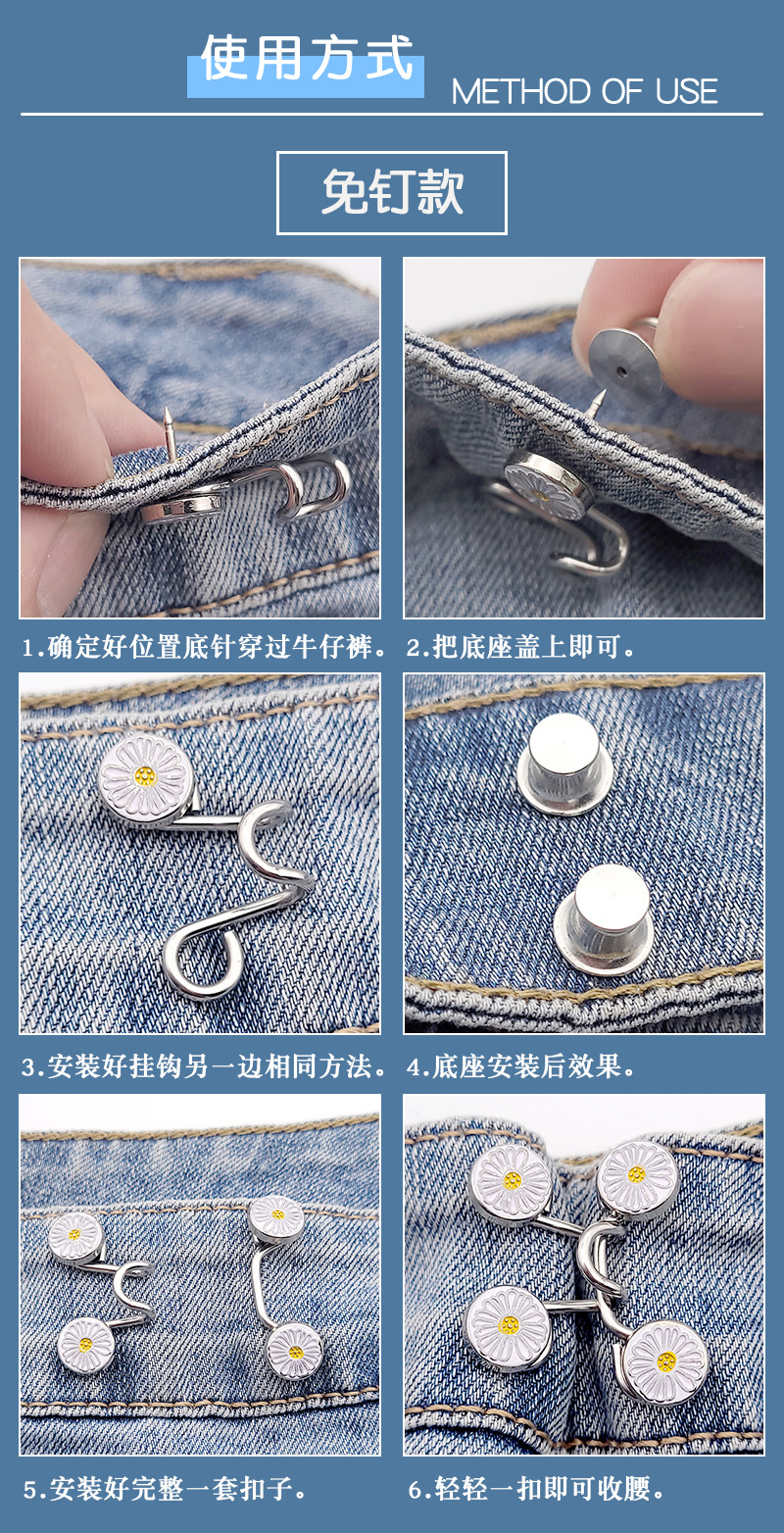 使用方式

METHOD OF USE

免钉款

1.确定好位置底针穿过牛仔裤。

2.把底座盖上即可。

3.安装好挂钩另一边相同方法。

4.底座安装后效果。

5.安装好完整一套扣子。

6.轻轻一扣即可收腰。