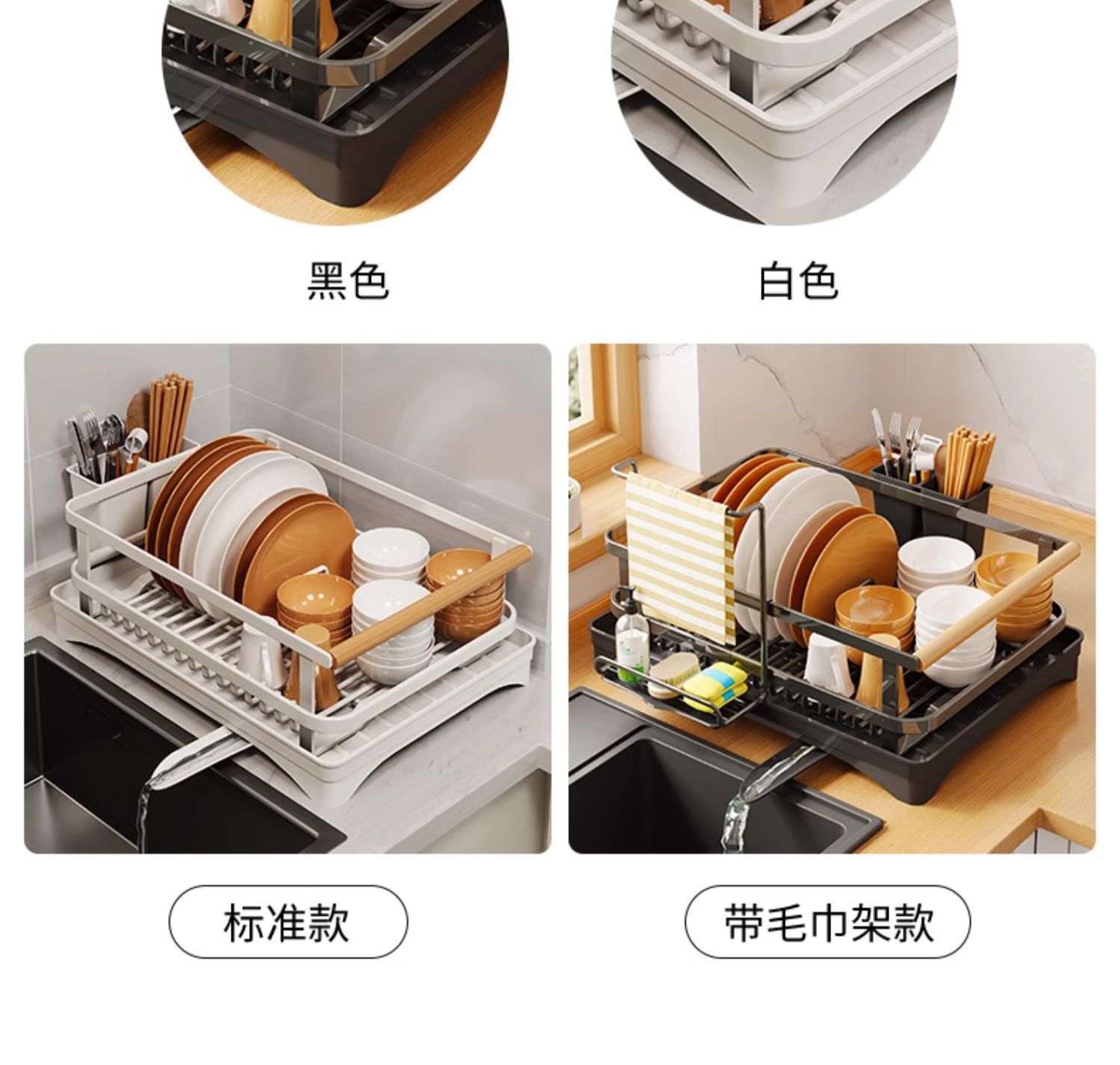 黑色

白色

标准款

带毛巾架款