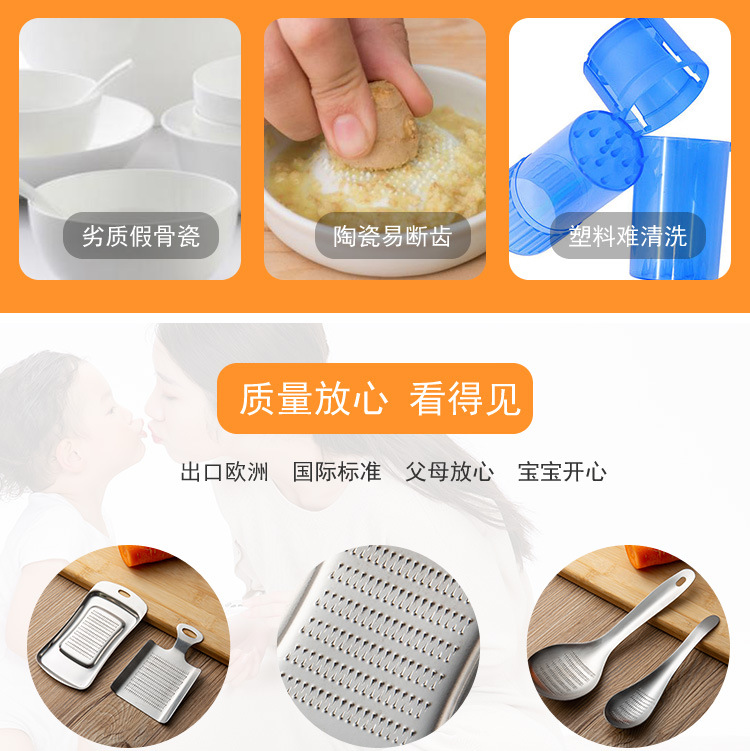 劣质假骨瓷

陶瓷易断齿

塑料难清洗

质量放心 看得见

出口欧洲　国际标准　父母放心　宝宝开心