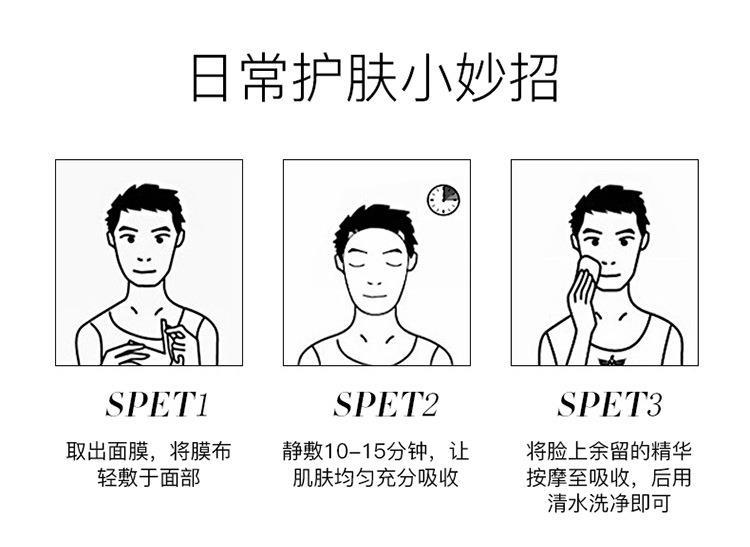 日常护肤小妙招

SPET1

取出面膜，将膜布轻敷于面部

SPET2

静敷10-15分钟，让肌肤均匀充分吸收

SPET3

将脸上余留的精华按摩至吸收，后用清水洗净即可