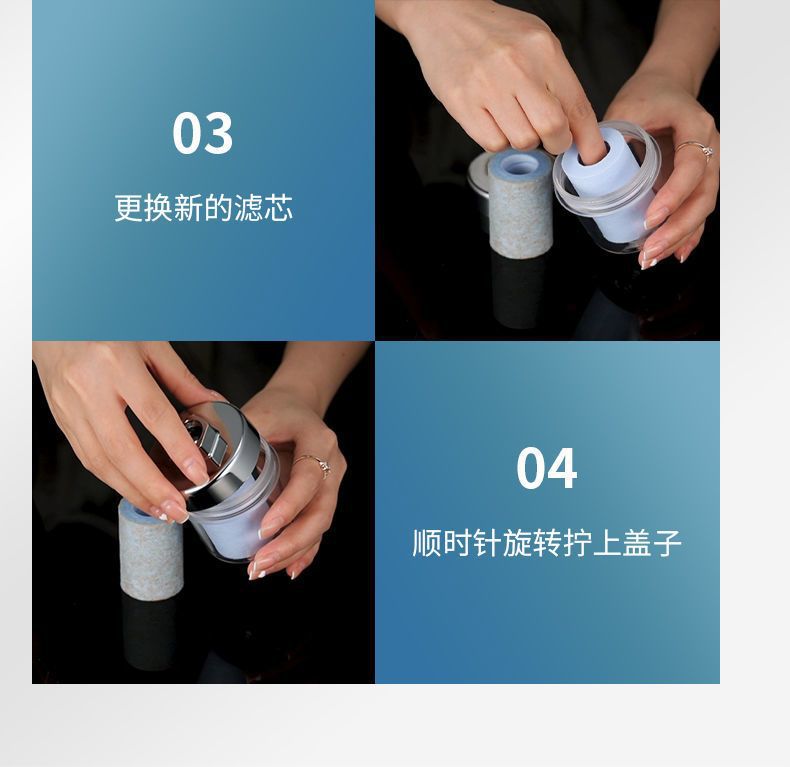 03

更换新的滤芯

04

顺时针旋转拧上盖子