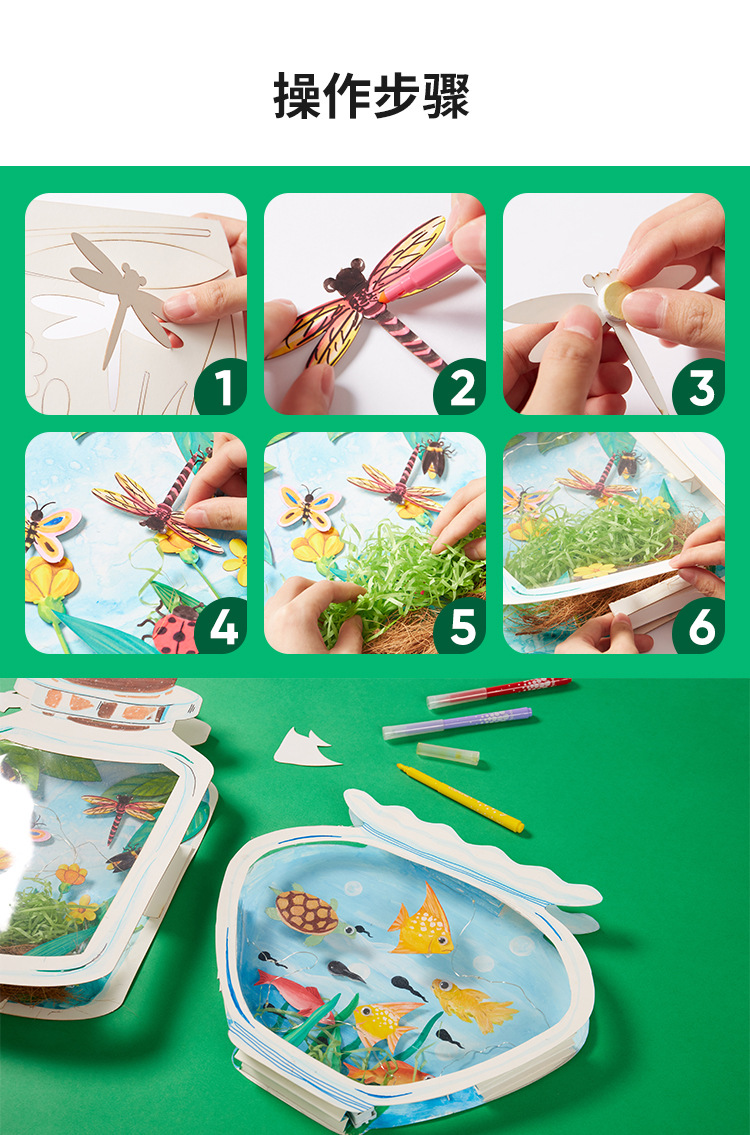 操作步骤

1

2

3

4

5

6