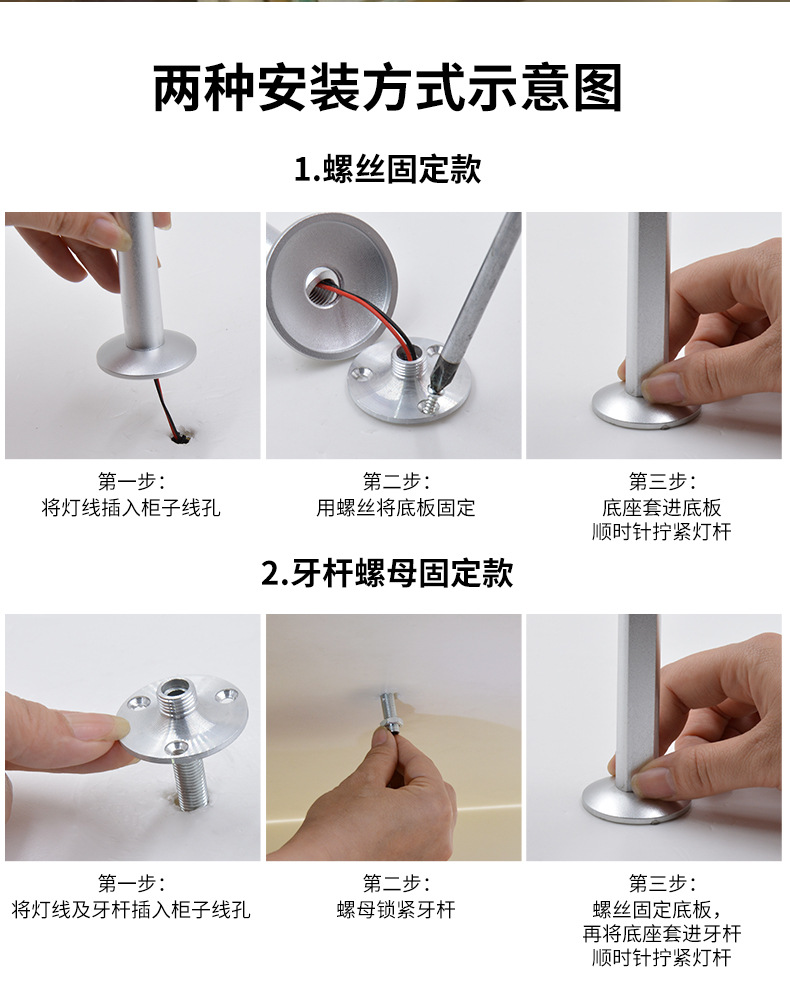 两种安装方式示意图

1.螺丝固定款

第一步：
将灯线插入柜子线孔

第二步：
用螺丝将底板固定

第三步：
底座套进底板
顺时针拧紧灯杆

2.牙杆螺母固定款

第一步：
将灯线及牙杆插入柜子线孔

第二步：
螺母锁紧牙杆

第三步：
螺丝固定底板，
再将底座套进牙杆
顺时针拧紧灯杆