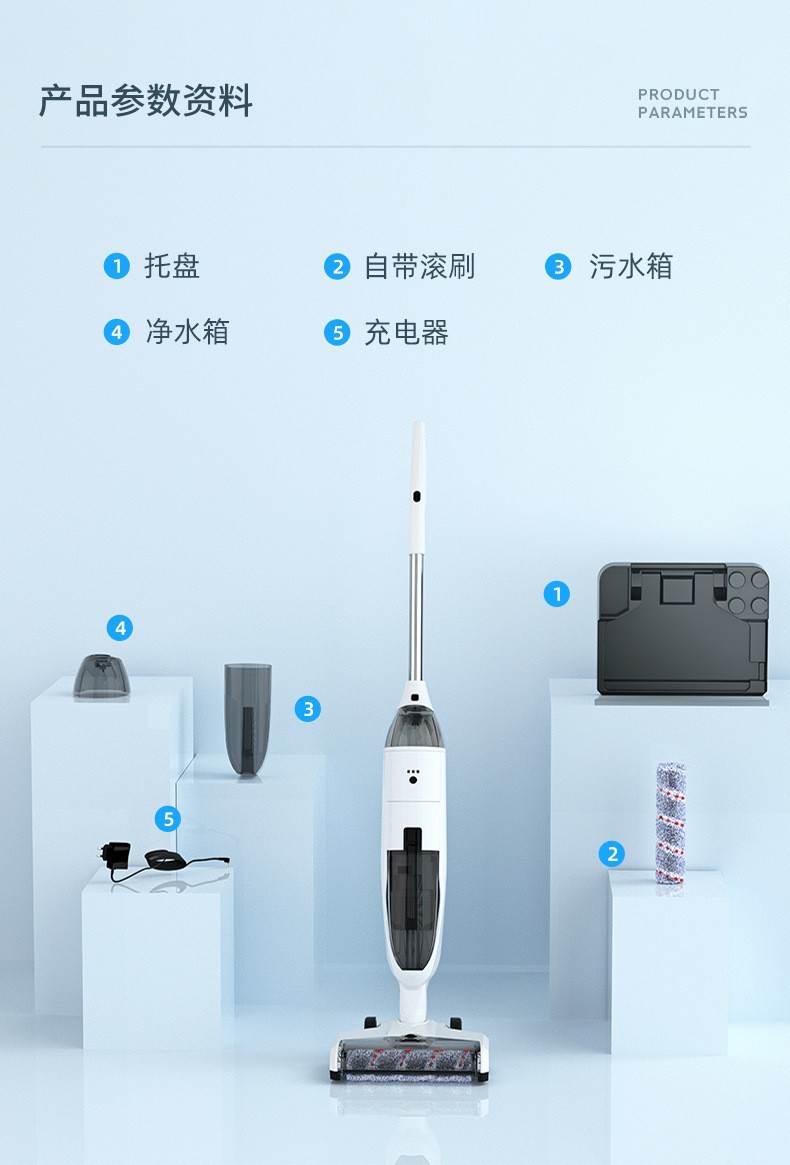 产品参数资料

PRODUCT PARAMETERS

1 托盘
2 自带滚刷
3 污水箱
4 净水箱
5 充电器

1

4

3

5

2