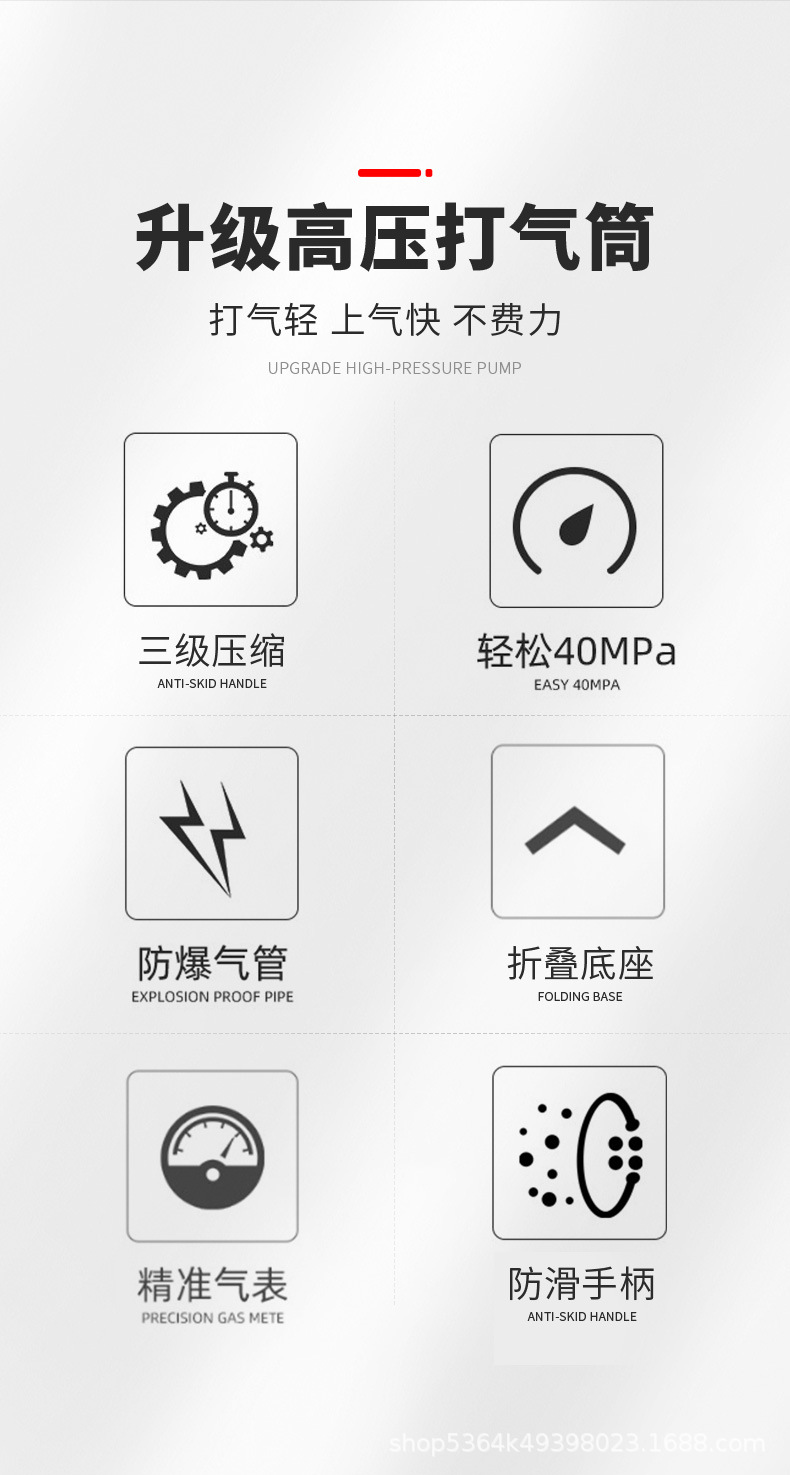 升级高压打气筒

打气轻 上气快 不费力

UPGRADE HIGH-PRESSURE PUMP

三级压缩
ANTI-SKID HANDLE

轻松40MPa
EASY 40MPA

防爆气管
EXPLOSION PROOF PIPE

折叠底座
FOLDING BASE

精准气表
PRECISION GAS METE

防滑手柄
ANTI-SKID HANDLE

shop5364k49398023.1688.com